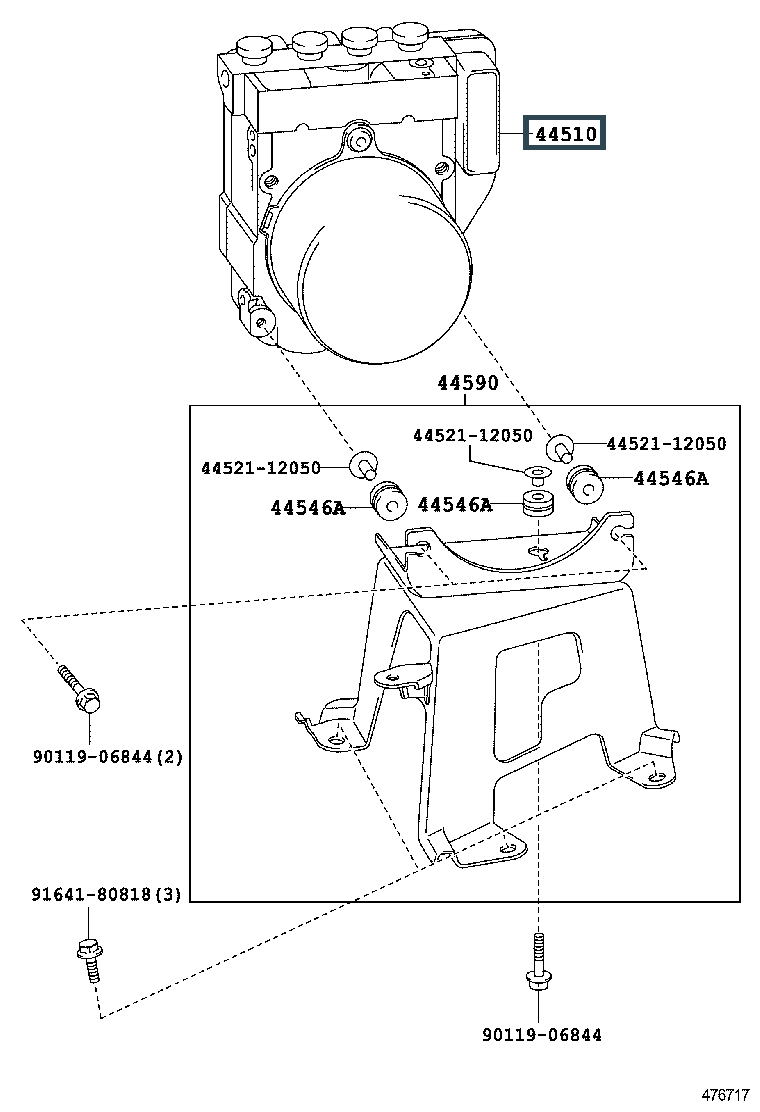 44510

44590

44521-12050

44521-12050

44521-12050

44546A

44546A

44546A

90119-06844(2)

91641-80818(3)

90119-06844

476717