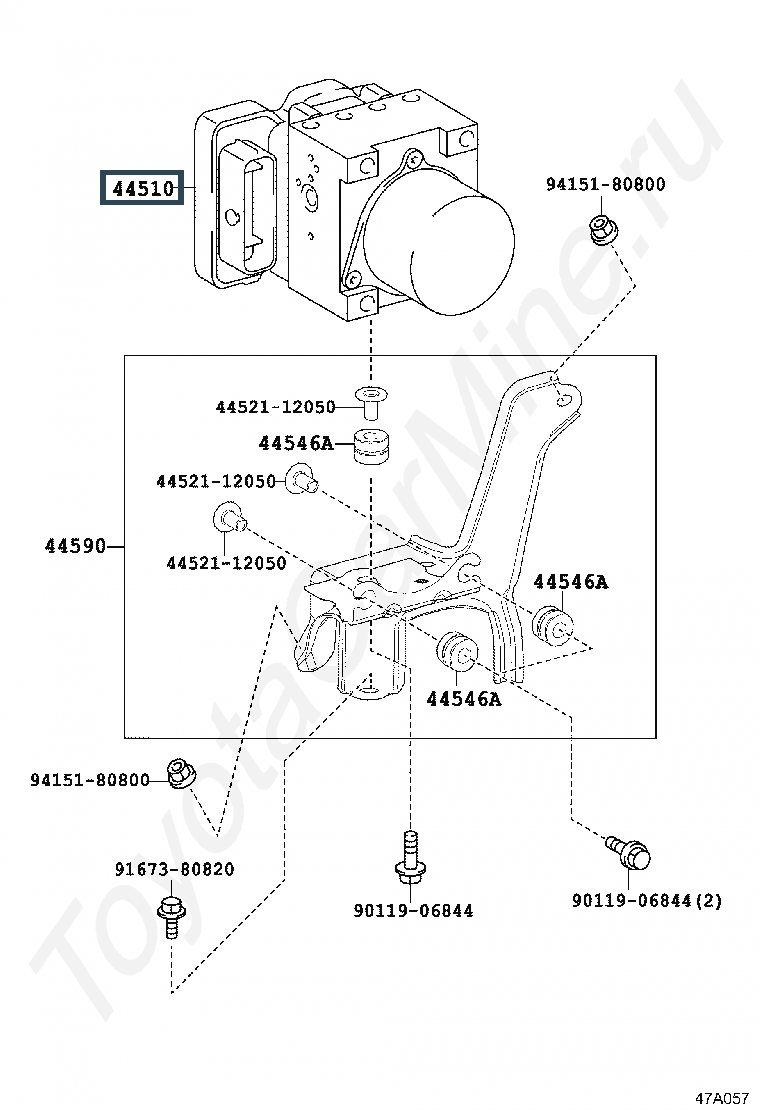 44510
94151-80800
44521-12050
44546A
44521-12050
44590
44521-12050
44546A
44546A
94151-80800
91673-80820
90119-06844
90119-06844(2)
ToyotaCarMiner.ru
47A057