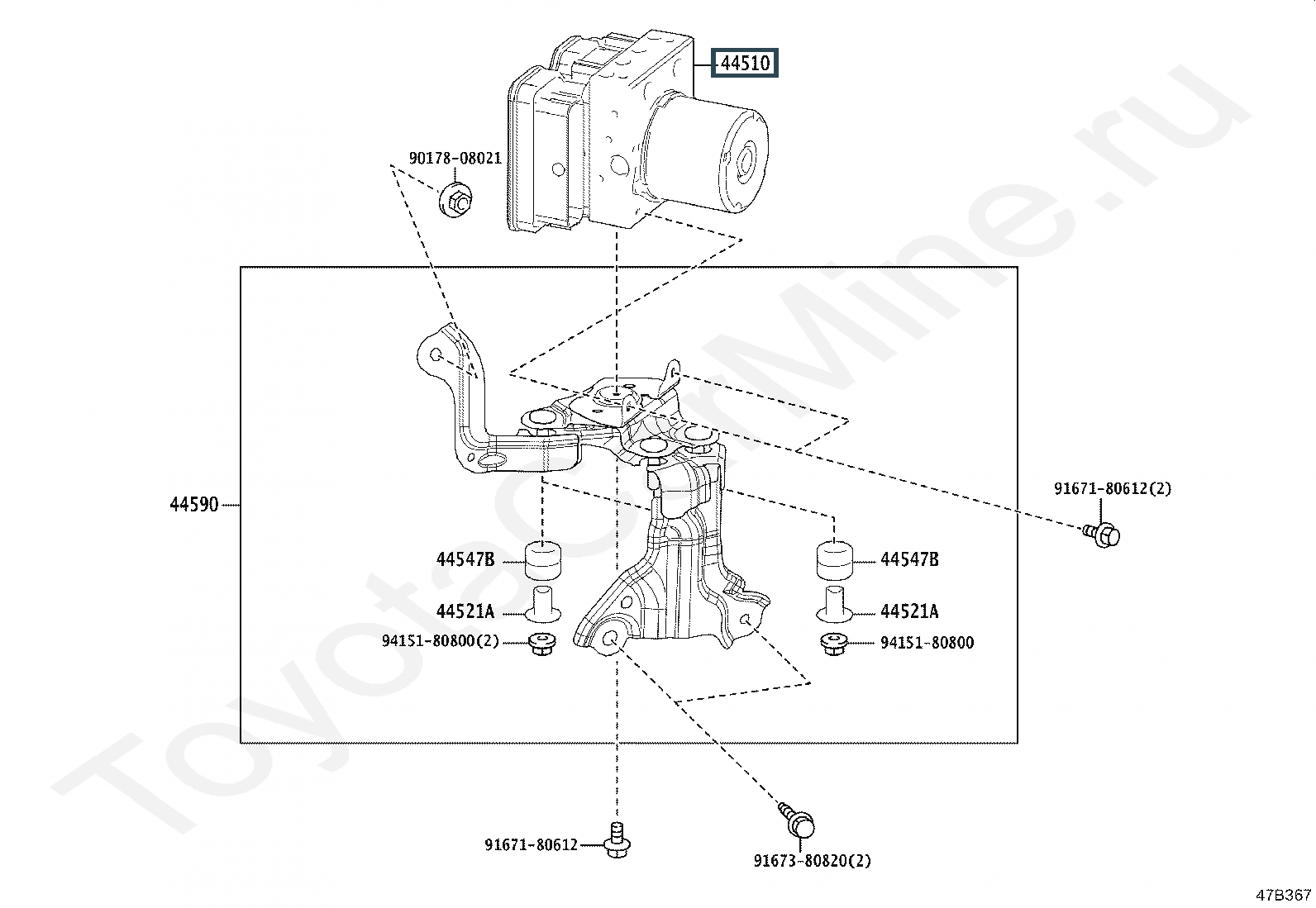 44510

90178-08021

44590

91671-80612(2)

44547B

44547B

44521A

44521A

94151-80800(2)

94151-80800

91671-80612

91673-80820(2)

ToyotaCarMine.ru

47B367