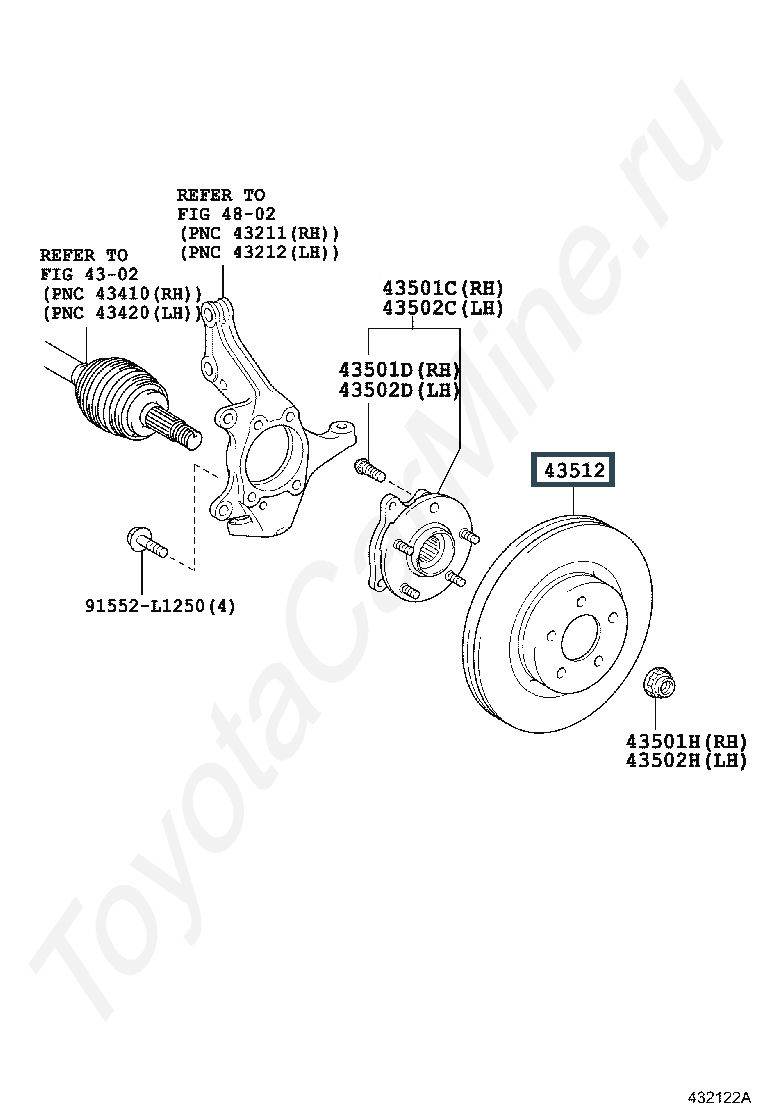 REFER TO
FIG 48-02
(PNC 43211(RH))
(PNC 43212(LH))

REFER TO
FIG 43-02
(PNC 43410(RH))
(PNC 43420(LH))

43501C(RH)
43502C(LH)

43501D(RH)
43502D(LH)

43512

91552-L1250(4)

43501H(RH)
43502H(LH)

ToyotaCarMine.ru

432122A