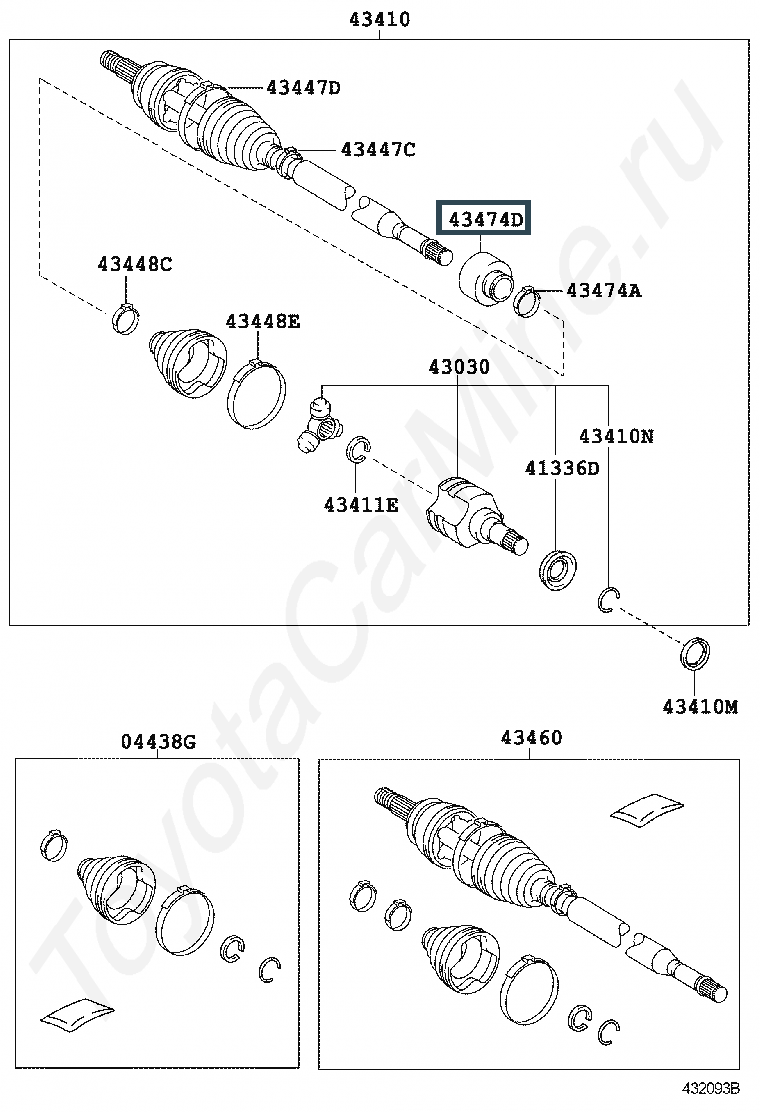 43410
43447D
43447C
43474D
43448C
43474A
43448E
43030
43410N
41336D
43411E
43410M
04438G
43460
ToyotaCarMine.ru
432093B