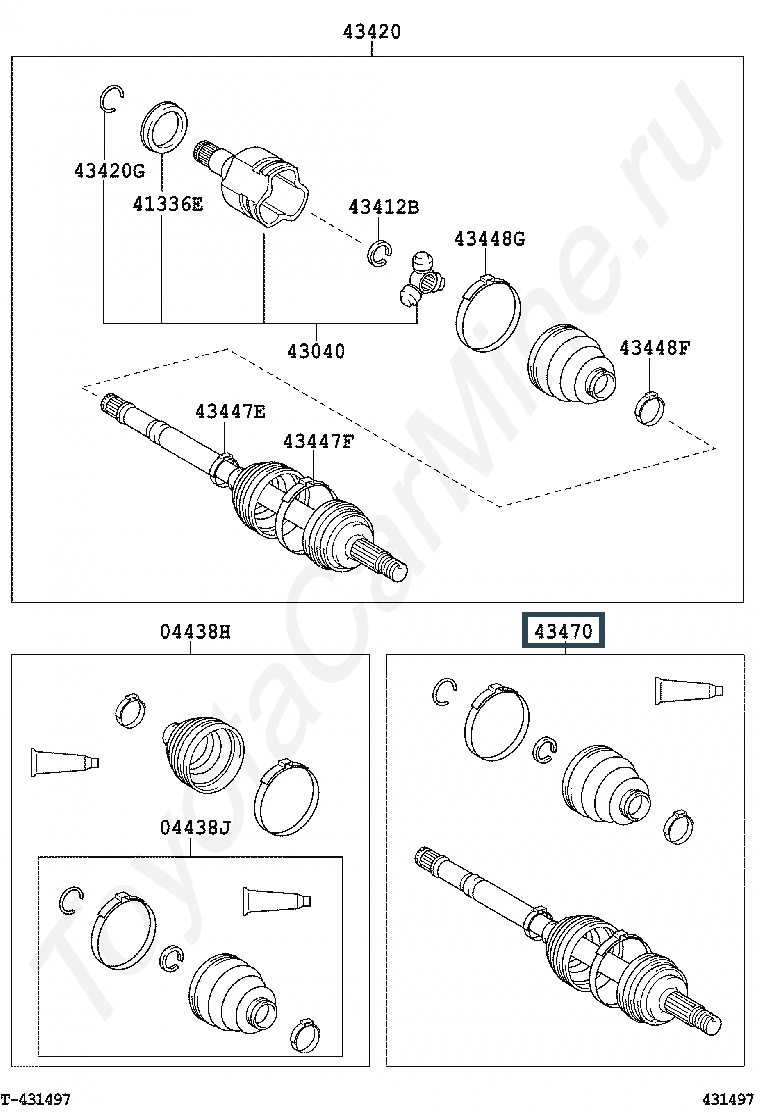 43420

43420G

41336E

43412B

43448G

43040

43448F

43447E

43447F

04438H

43470

04438J

ToyotaCarMine.ru

T-431497

431497