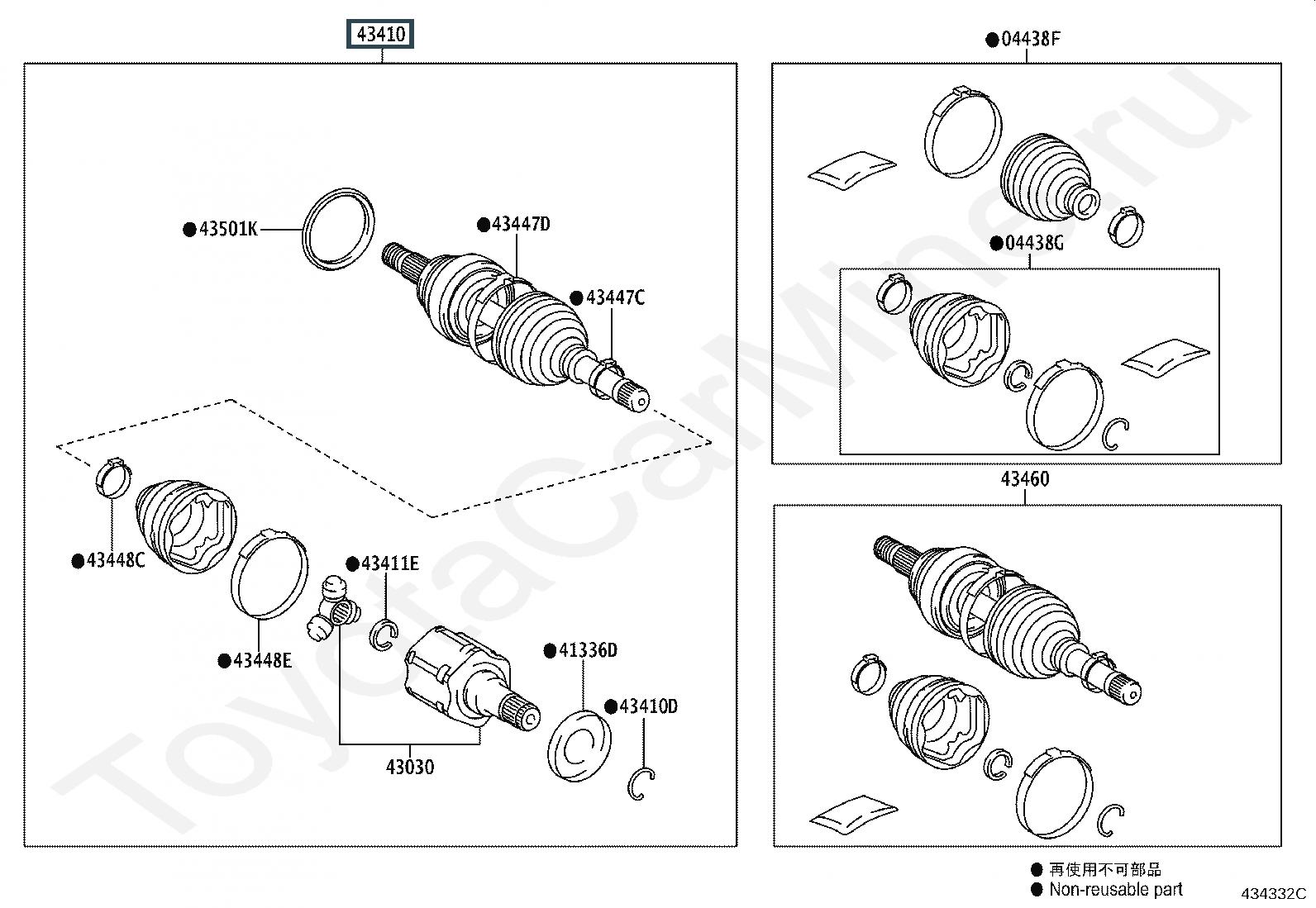 43410

●43501K

●43447D

●43447C

●43448C

●43411E

●43448E

●41336D

●43410D

43030

●04438F

●04438G

43460

● 再使用不可部品
● Non-reusable part

434332C

ToyotaCarMine.ru