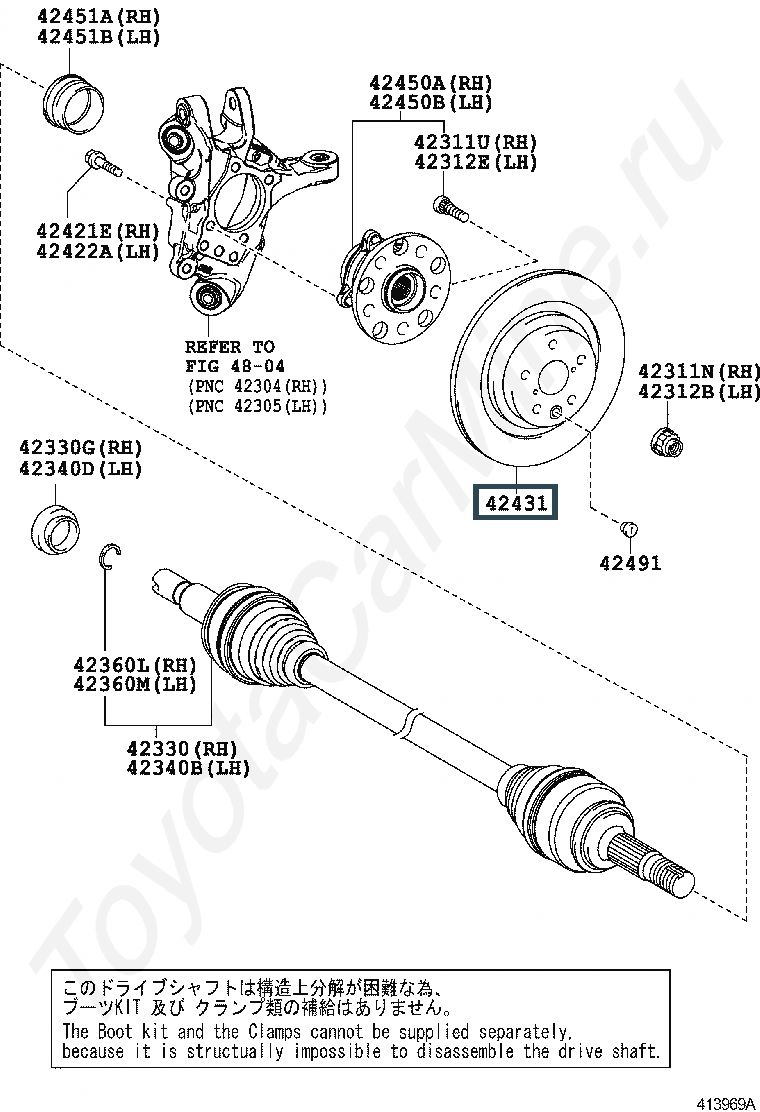 42451A(RH)
42451B(LH)

42450A(RH)
42450B(LH)

42311U(RH)
42312E(LH)

42421E(RH)
42422A(LH)

REFER TO
FIG 48-04
(PNC 42304(RH))
(PNC 42305(LH))

42311N(RH)
42312B(LH)

42330G(RH)
42340D(LH)

42431

42491

42360L(RH)
42360M(LH)

42330(RH)
42340B(LH)

ToyotaCarMine.ru

このドライブシャフトは構造上分解が困難な為、
ブーツKIT 及び クランプ類の補給はありません。
The Boot kit and the Clamps cannot be supplied separately,
because it is structually impossible to disassemble the drive shaft.

413969A