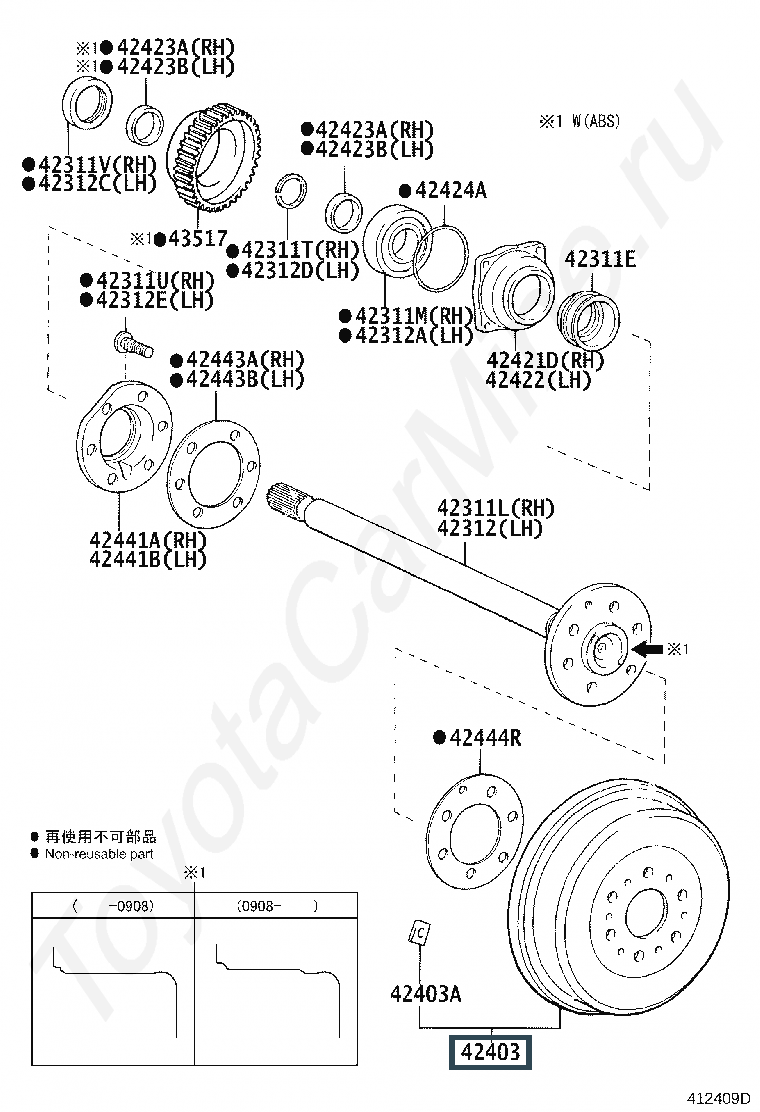 ※1●42423A(RH)
※1●42423B(LH)

●42311V(RH)
●42312C(LH)

※1●43517

●42423A(RH)
●42423B(LH)

※1 W(ABS)

●42424A

●42311T(RH)
●42312D(LH)

42311E

●42311U(RH)
●42312E(LH)

●42311M(RH)
●42312A(LH)

42421D(RH)
42422(LH)

●42443A(RH)
●42443B(LH)

42441A(RH)
42441B(LH)

42311L(RH)
42312(LH)

※1

●42444R

● 再使用不可部品
● Non-reusable part

※1

| (　　-0908) | (0908-　　) |
|---|---|
| | |

42403A

42403

412409D

ToyotaCarMine.ru