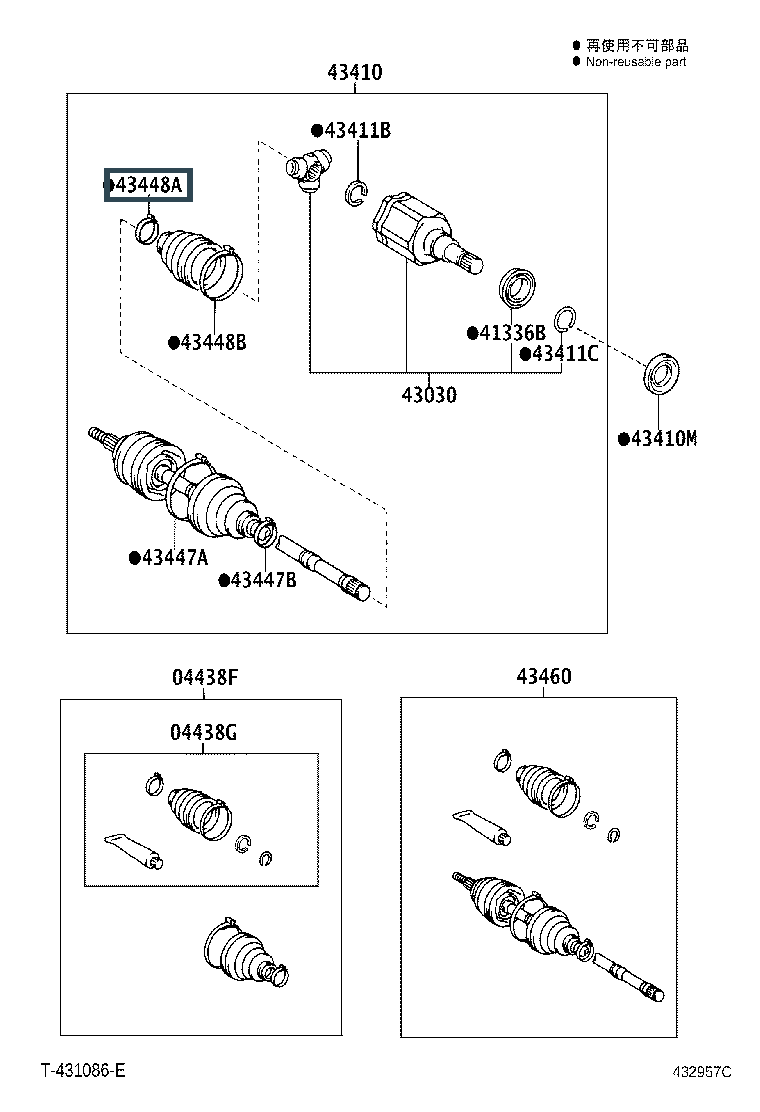 ● 再使用不可部品
● Non-reusable part

43410

●43411B

●43448A

●43448B

●41336B

●43411C

43030

●43410M

●43447A

●43447B

04438F

04438G

43460

T-431086-E

432957C