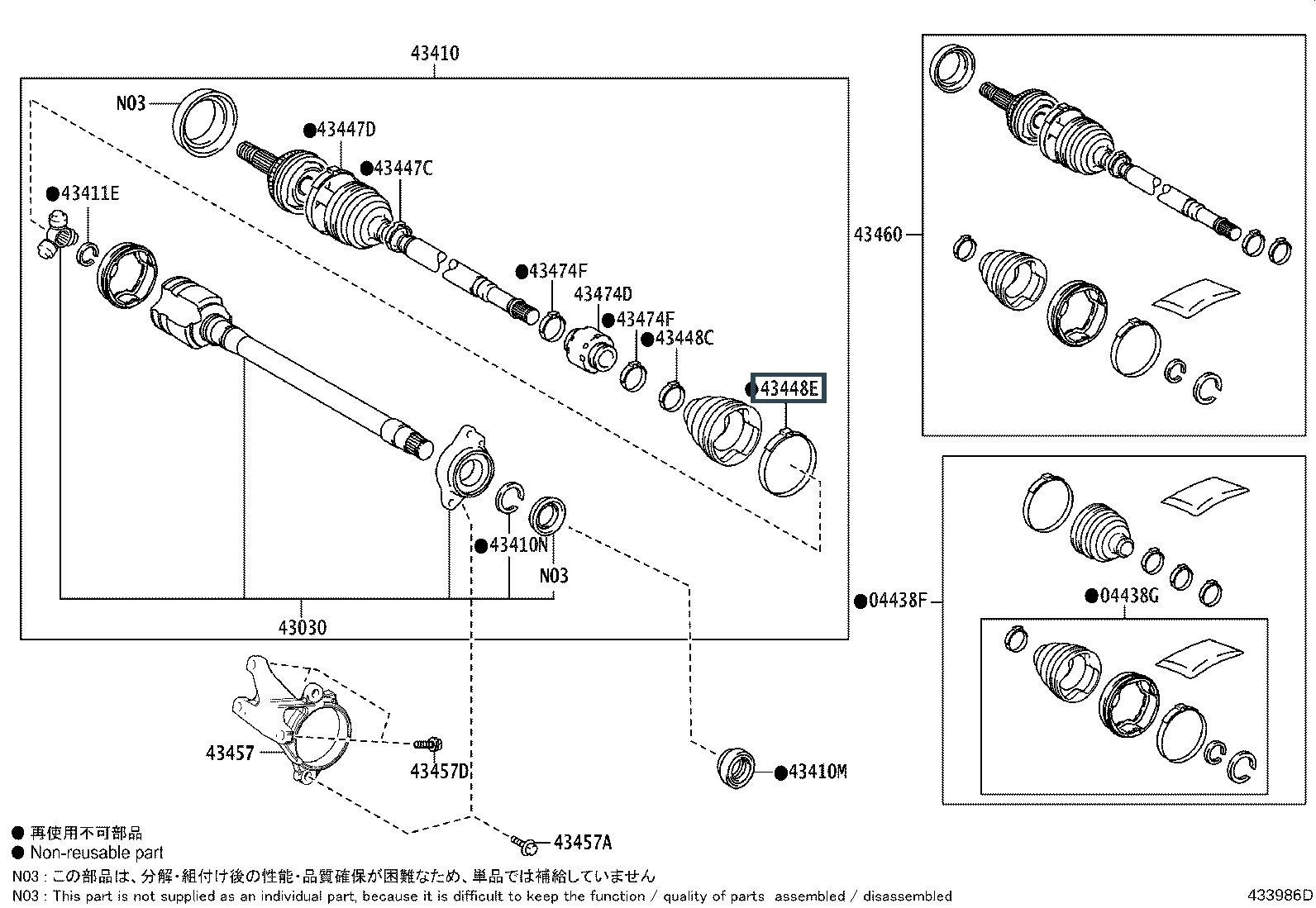 43410
N03
●43447D
●43447C
●43411E
●43474F
43474D
●43474F
●43448C
●43448E
●43410N
N03
43030
43460
●04438F
●04438G
43457
43457D
●43410M
43457A
● 再使用不可部品
● Non-reusable part
N03 : この部品は、分解・組付け後の性能・品質確保が困難なため、単品では補給していません
N03 : This part is not supplied as an individual part, because it is difficult to keep the function / quality of parts assembled / disassembled
433986D