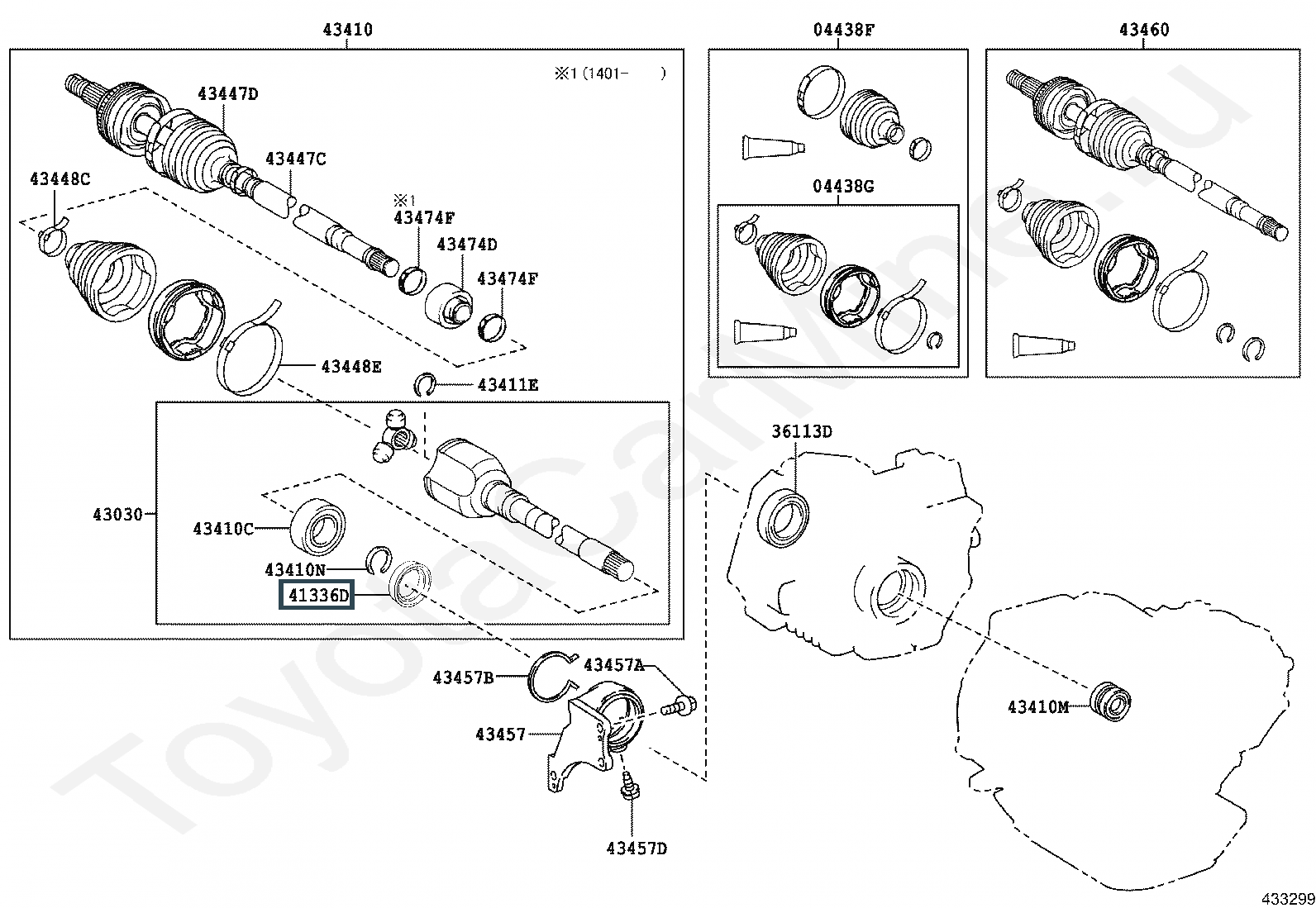 43410

04438F

43460

※1 (1401-　　)

43447D

43447C

43448C

※1
43474F

43474D

43474F

04438G

43448E

43411E

36113D

43030

43410C

43410N

41336D

43457B

43457A

43457

43410M

43457D

ToyotaCarMine.ru

433299