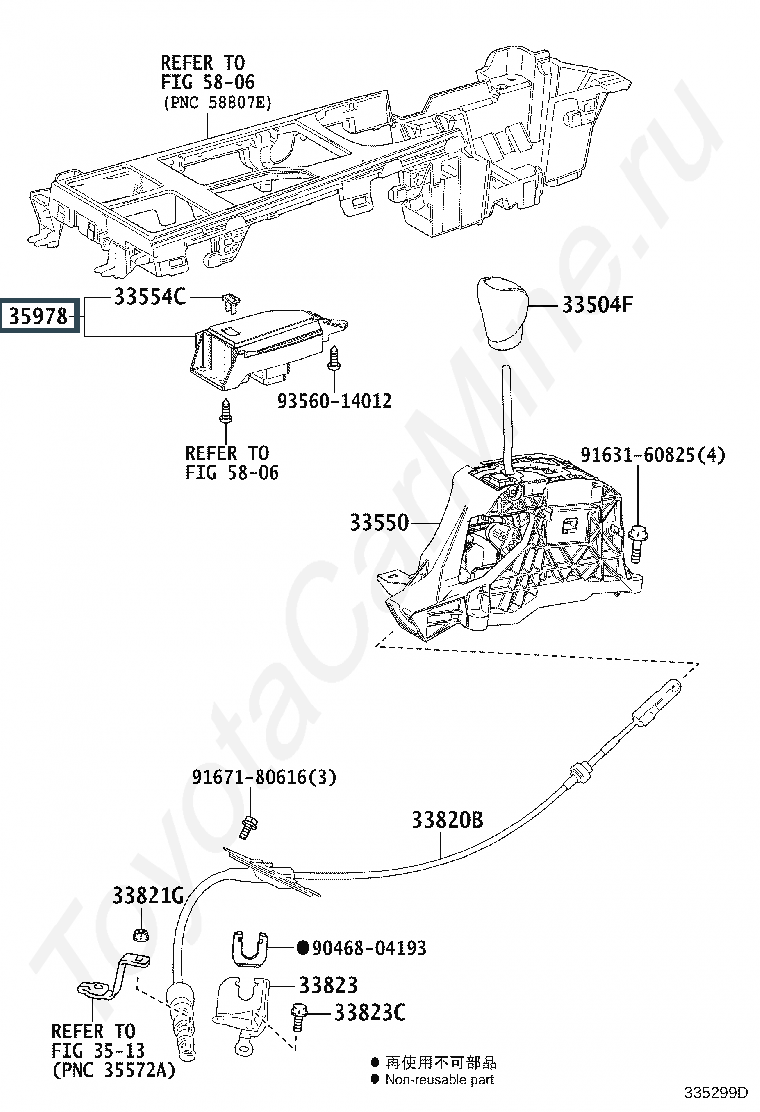 REFER TO
FIG 58-06
(PNC 58807E)

35978
33554C
33504F
93560-14012
REFER TO
FIG 58-06
91631-60825(4)
33550
91671-80616(3)
33820B
33821G
●90468-04193
33823
33823C
REFER TO
FIG 35-13
(PNC 35572A)
● 再使用不可部品
● Non-reusable part
335299D

ToyotaCarMine.ru