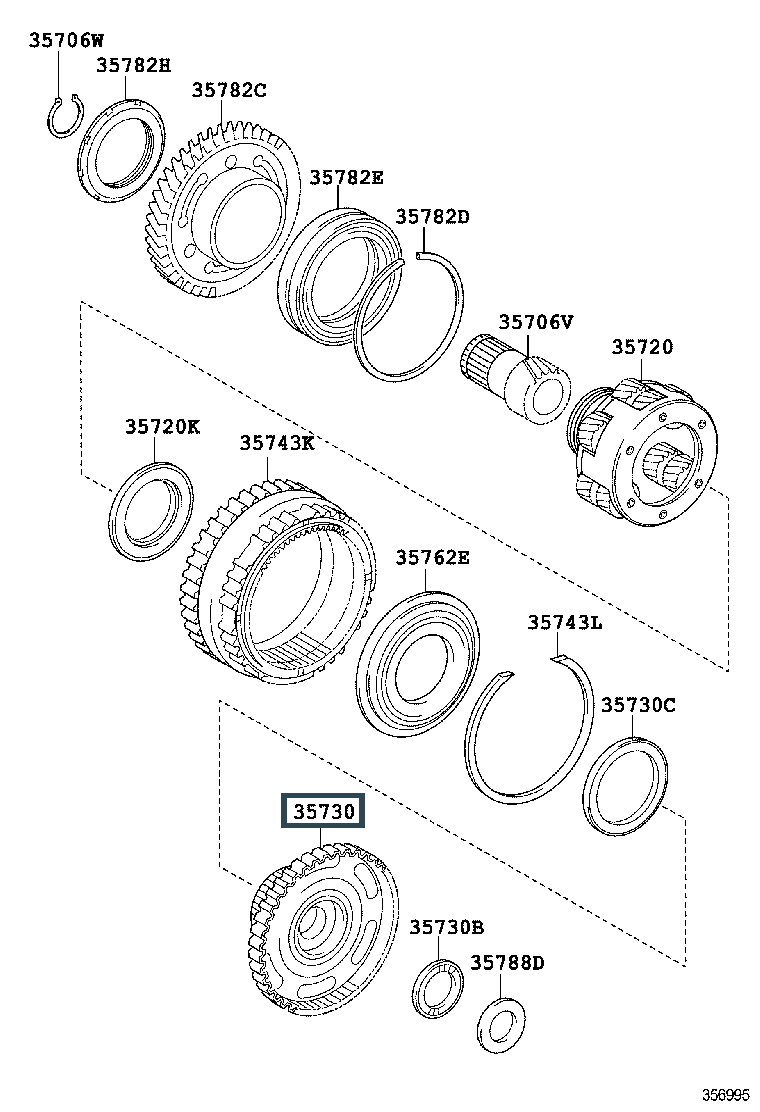 35706W
35782H
35782C
35782E
35782D
35706V
35720
35720K
35743K
35762E
35743L
35730C
35730
35730B
35788D
356995