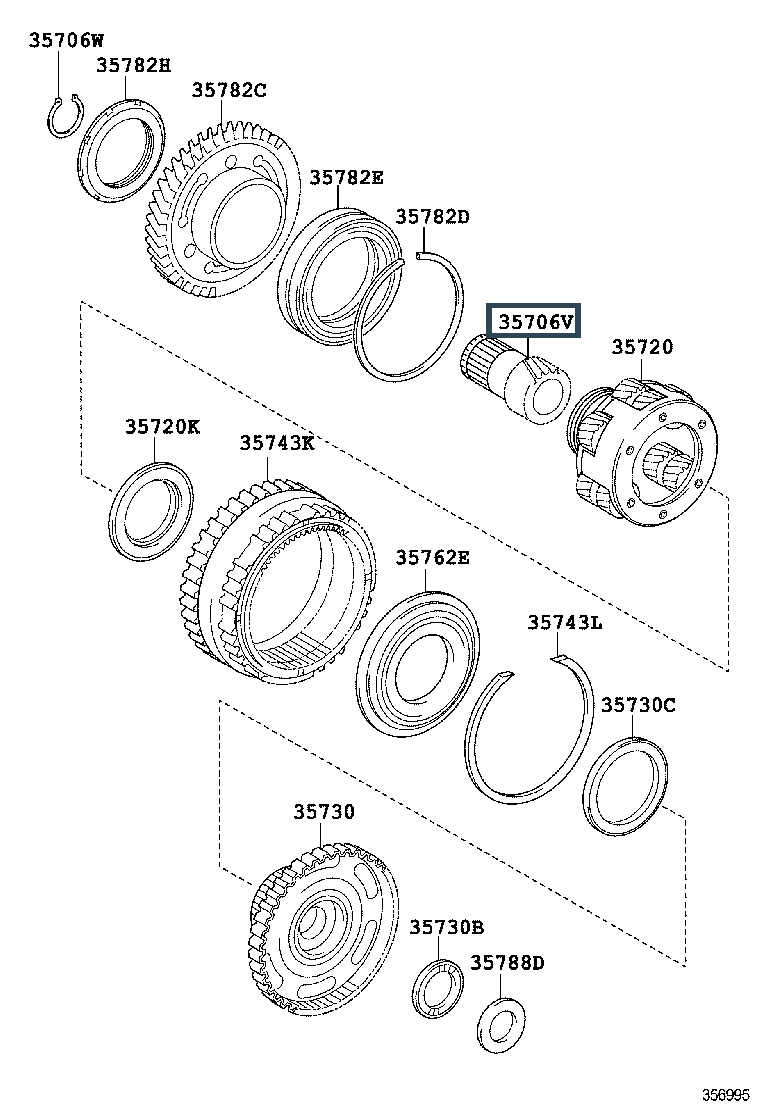 35706W
35782H
35782C
35782E
35782D
35706V
35720
35720K
35743K
35762E
35743L
35730C
35730
35730B
35788D
356995