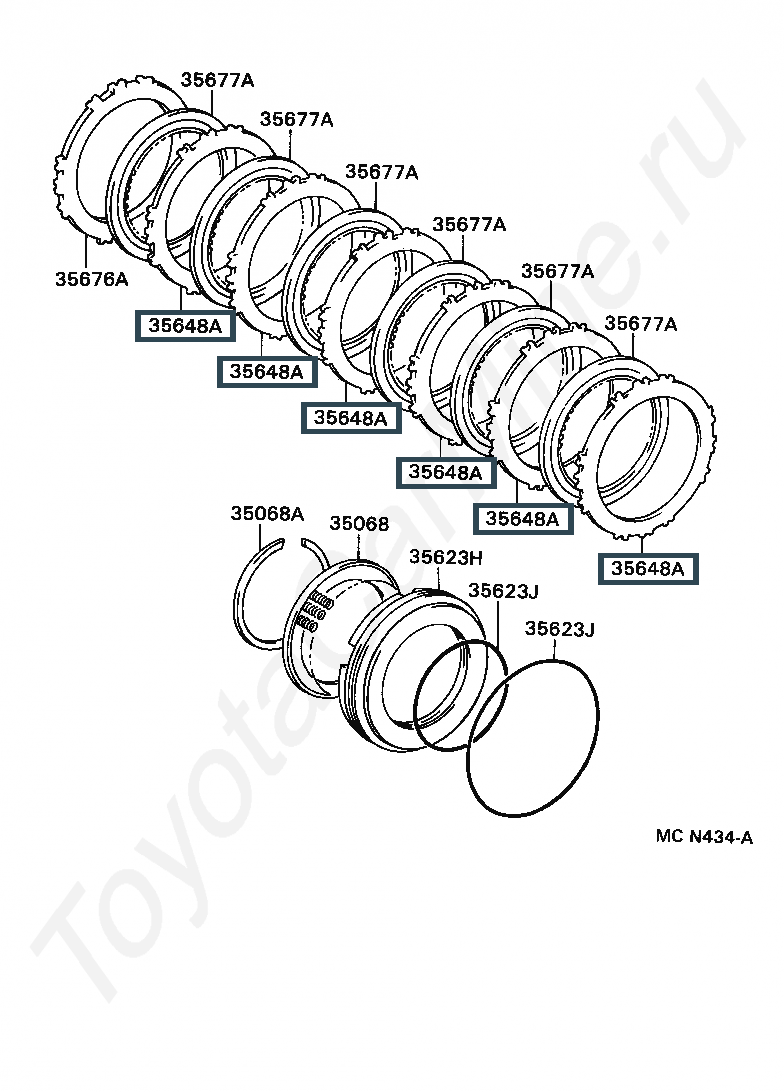 35677A
35677A
35677A
35677A
35677A
35677A
35676A
35648A
35648A
35648A
35648A
35648A
35648A
35068A
35068
35623H
35623J
35623J
MC N434-A
ToyotaCarTime.ru