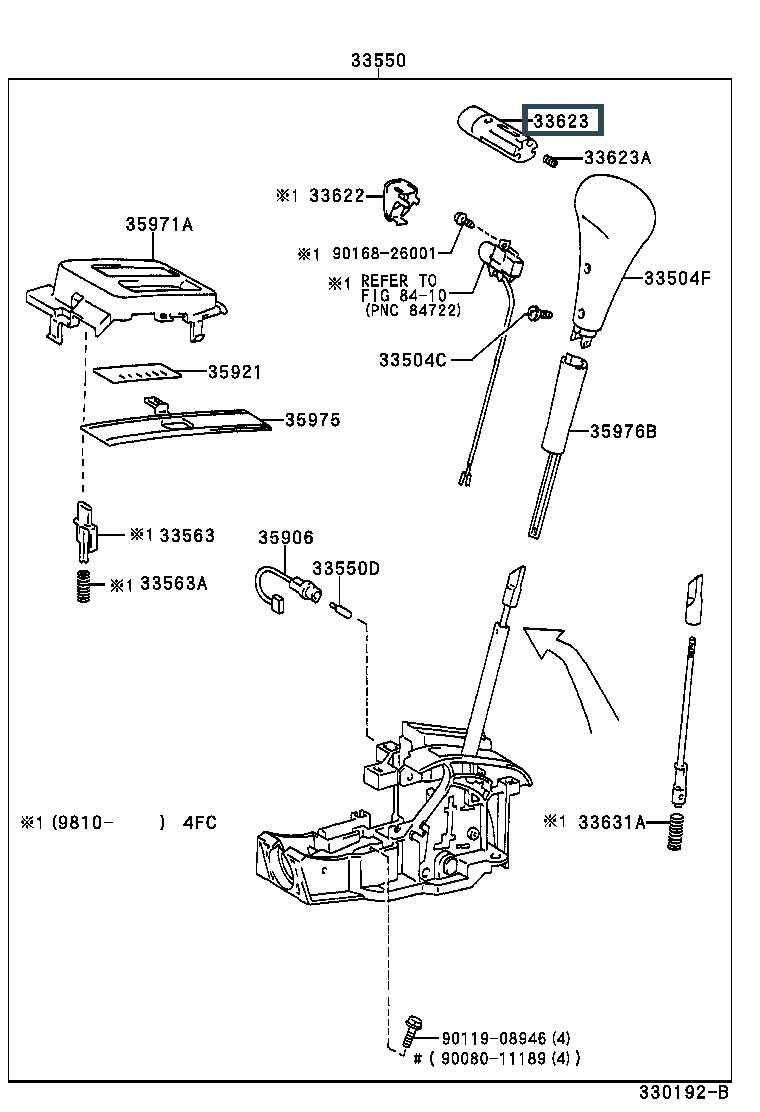 33550

33623

33623A

※1 33622

35971A

※1 90168-26001

※1 REFER TO FIG 84-10 (PNC 84722)

33504F

35921

33504C

35975

35976B

※1 33563

35906

33550D

※1 33563A

※1 (9810- ) 4FC

※1 33631A

90119-08946 (4)

# ( 90080-11189 (4) )

330192-B