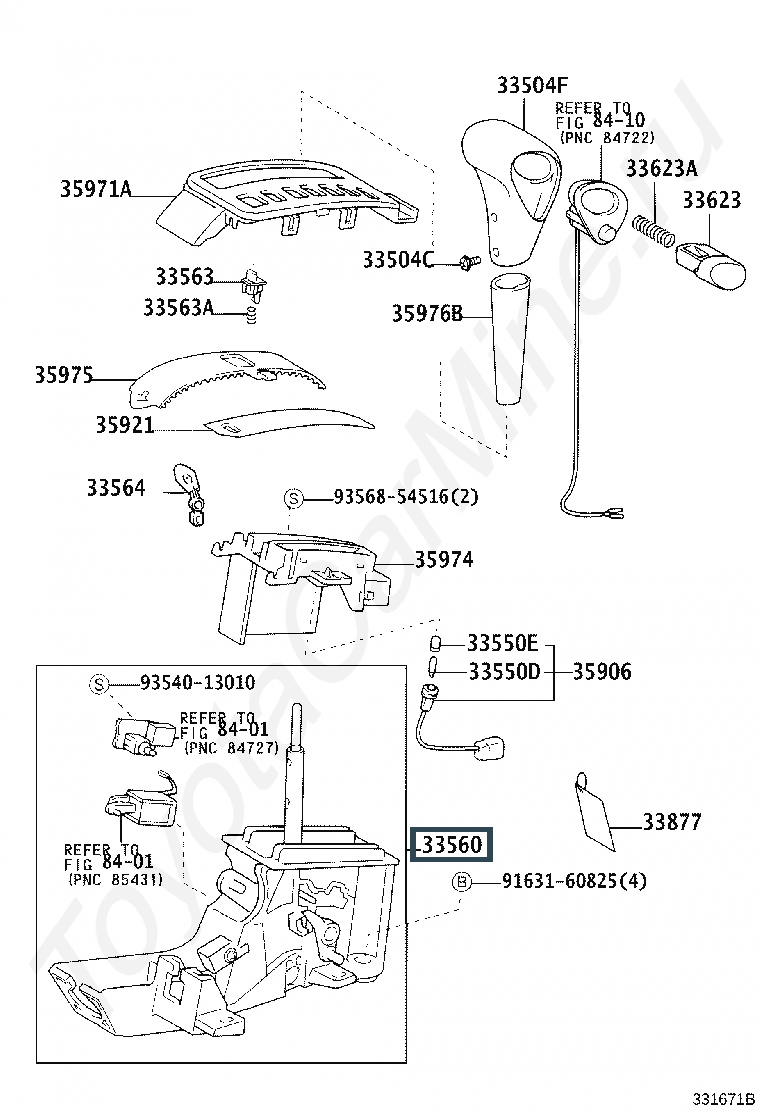 33504F
REFER TO
FIG 84-10
(PNC 84722)
33623A
33623
35971A
33504C
33563
33563A
35976B
35975
35921
33564
S 93568-54516(2)
35974
33550E
33550D
35906
S 93540-13010
REFER TO
FIG 84-01
(PNC 84727)
REFER TO
FIG 84-01
(PNC 85431)
33877
33560
B 91631-60825(4)
ToyotaCarMine.ru
331671B