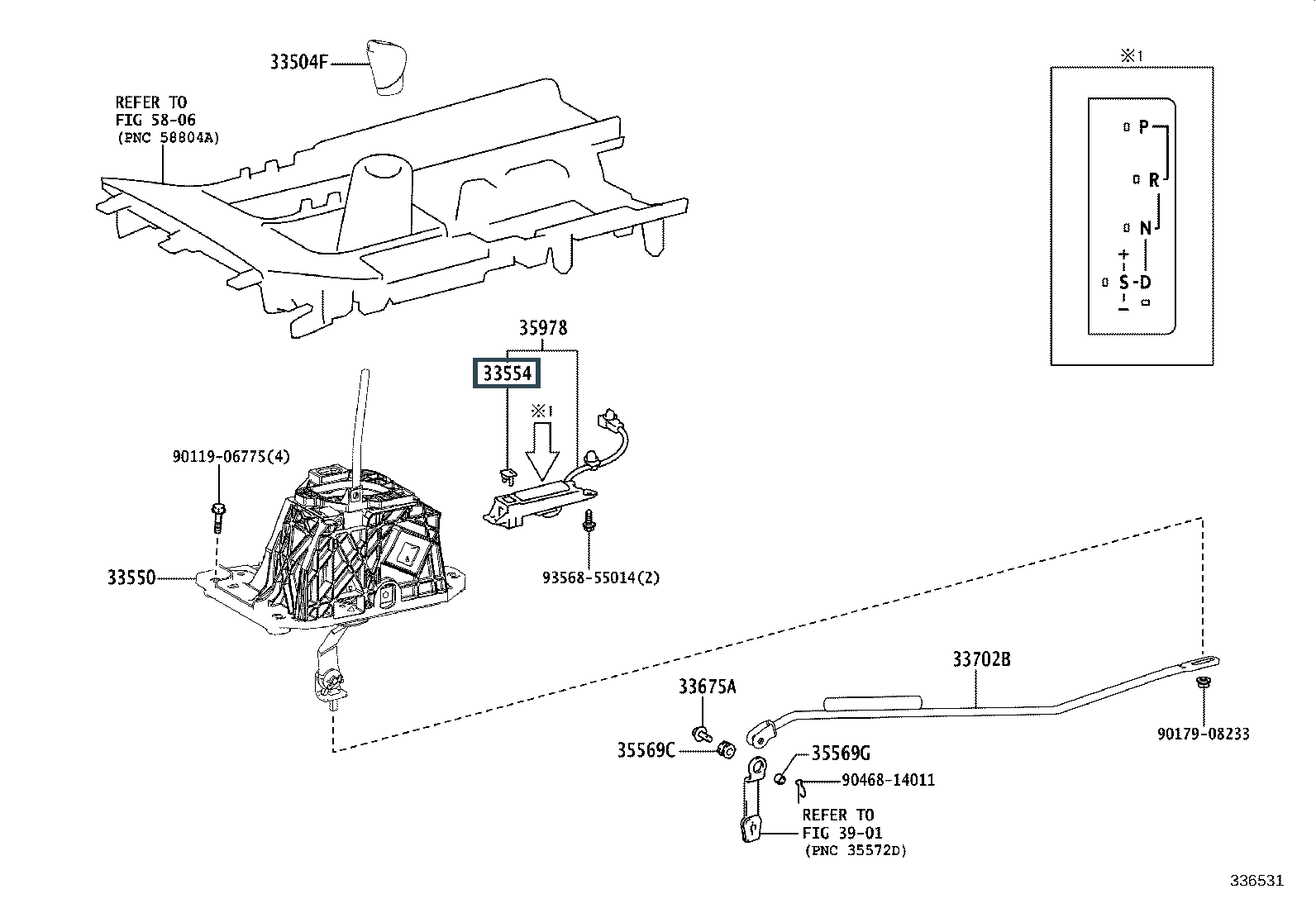 33504F

REFER TO
FIG 58-06
(PNC 58804A)

※1

P
R
N
+
S-D
−

35978

33554

※1

90119-06775(4)

33550

93568-55014(2)

33702B

33675A

35569C

35569G

90468-14011

REFER TO
FIG 39-01
(PNC 35572D)

90179-08233

336531