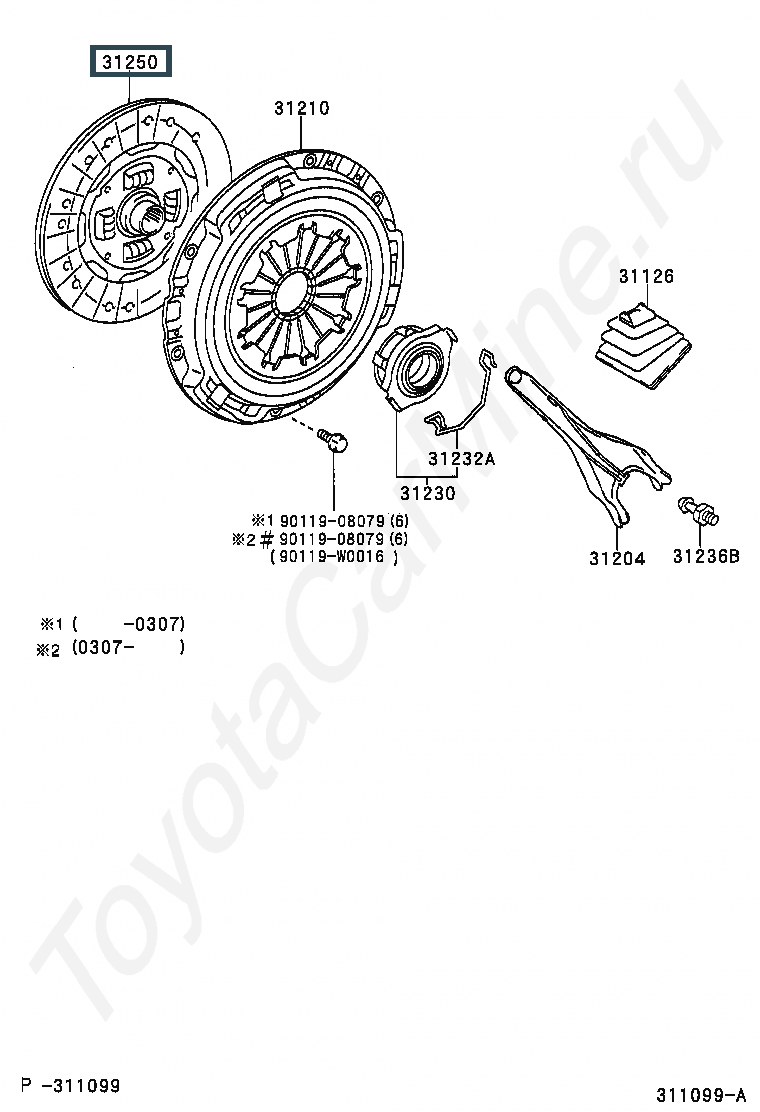 31250

31210

31126

31232A

31230

※1 90119-08079 (6)
※2 # 90119-08079 (6)
( 90119-W0016 )

31204

31236B

※1 (     -0307)
※2 (0307-     )

ToyotaCarMine.ru

P -311099

311099-A