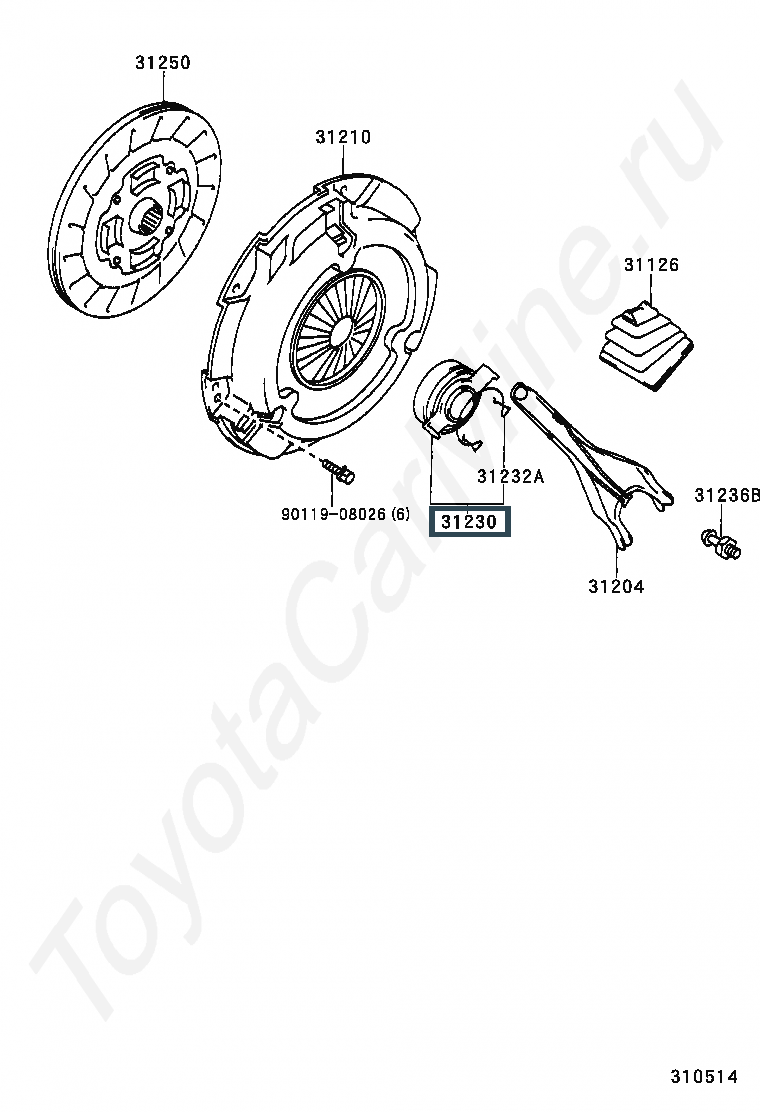 31250

31210

31126

31232A

31236B

90119-08026 (6)

31230

31204

ToyotaCarline.ru

310514