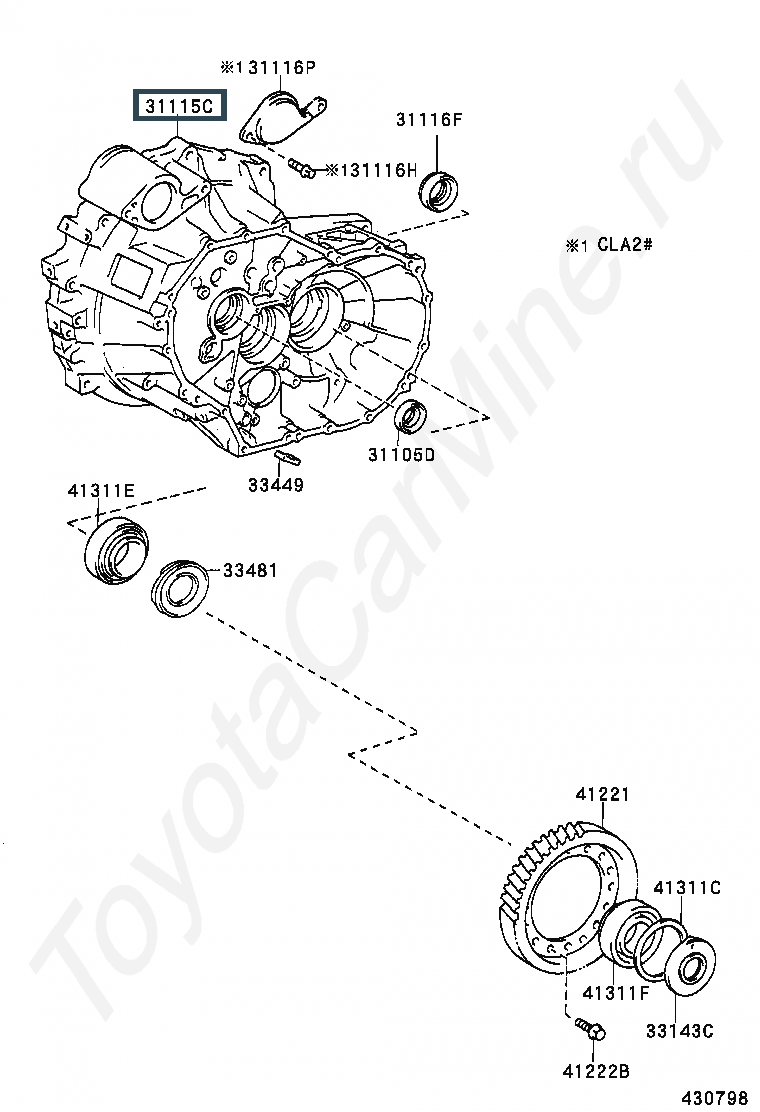 ※1 31116P
31115C
31116F
※1 31116H
※1 CLA2#
31105D
33449
41311E
33481
41221
41311C
41311F
33143C
41222B
430798
ToyotaCarMine.ru