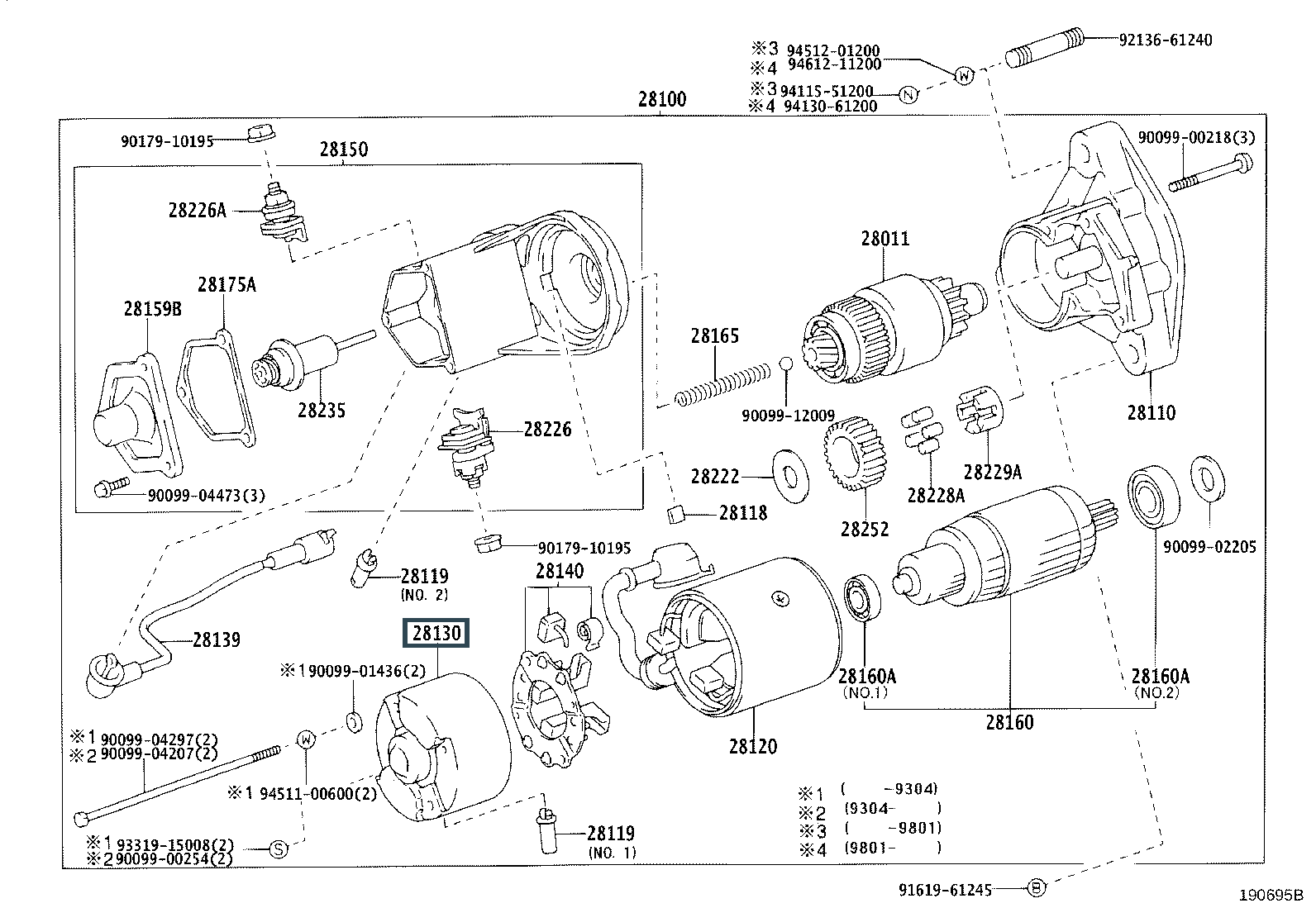 ※3 94512-01200
※4 94612-11200
W
92136-61240
※3 94115-51200
※4 94130-61200
N
28100
90179-10195
28150
90099-00218(3)
28226A
28011
28175A
28159B
28165
28235
90099-12009
28110
28226
28222
28229A
28228A
90099-04473(3)
28118
28252
90179-10195
90099-02205
28119
(NO. 2)
28140
28139
28130
※1 90099-01436(2)
28160A
(NO.1)
28160A
(NO.2)
28160
※1 90099-04297(2)
※2 90099-04207(2)
W
28120
※1 94511-00600(2)
※1 ( -9304)
※2 (9304- )
※3 ( -9801)
※4 (9801- )
28119
(NO. 1)
※1 93319-15008(2)
※2 90099-00254(2)
S
91619-61245
B
190695B