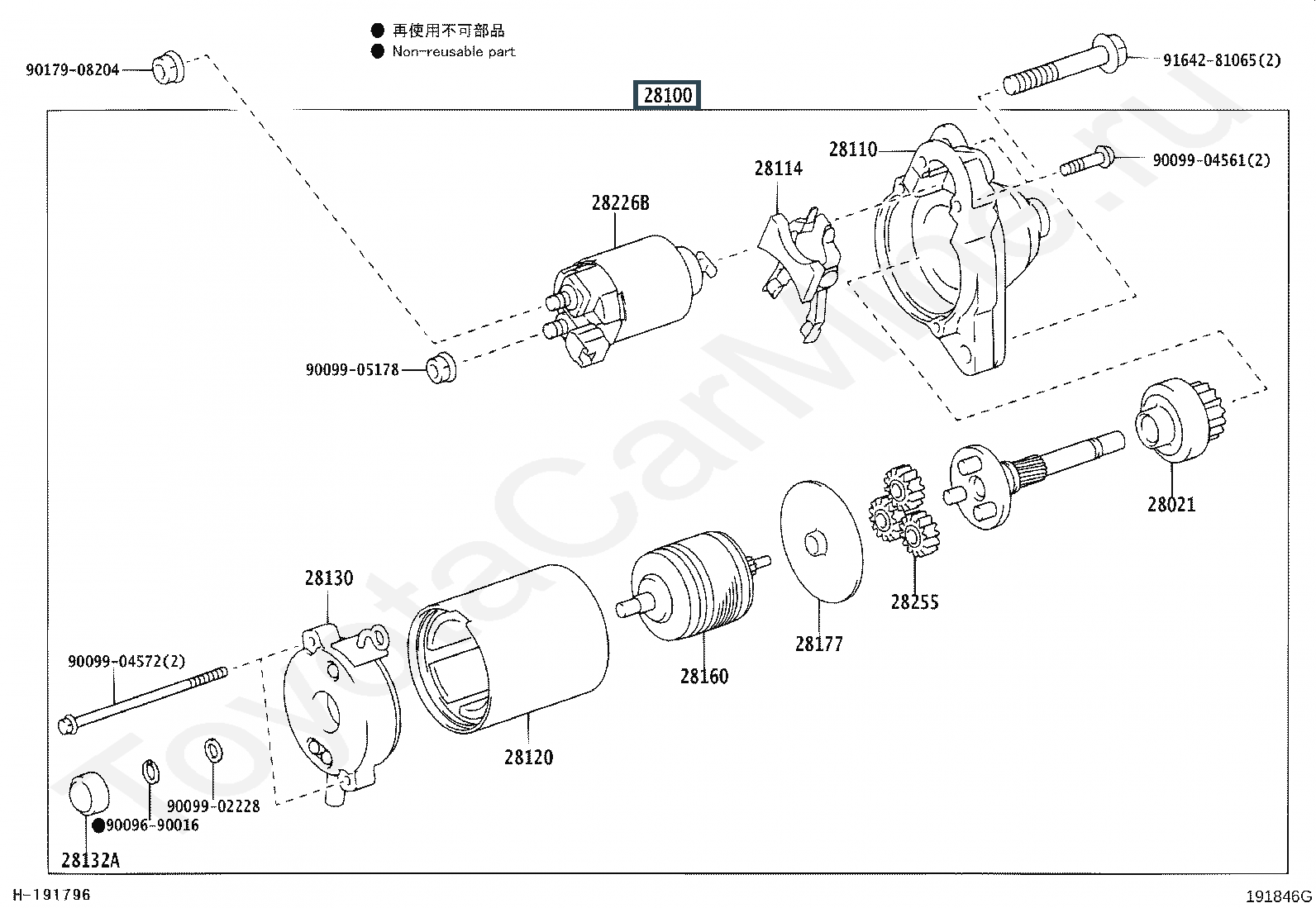 ● 再使用不可部品
● Non-reusable part

90179-08204

28100

91642-81065(2)

28110

90099-04561(2)

28114

28226B

90099-05178

28021

28255

28177

28160

28130

90099-04572(2)

28120

90099-02228

●90096-90016

28132A

ToyotaCarMine.ru

H-191796

191846G