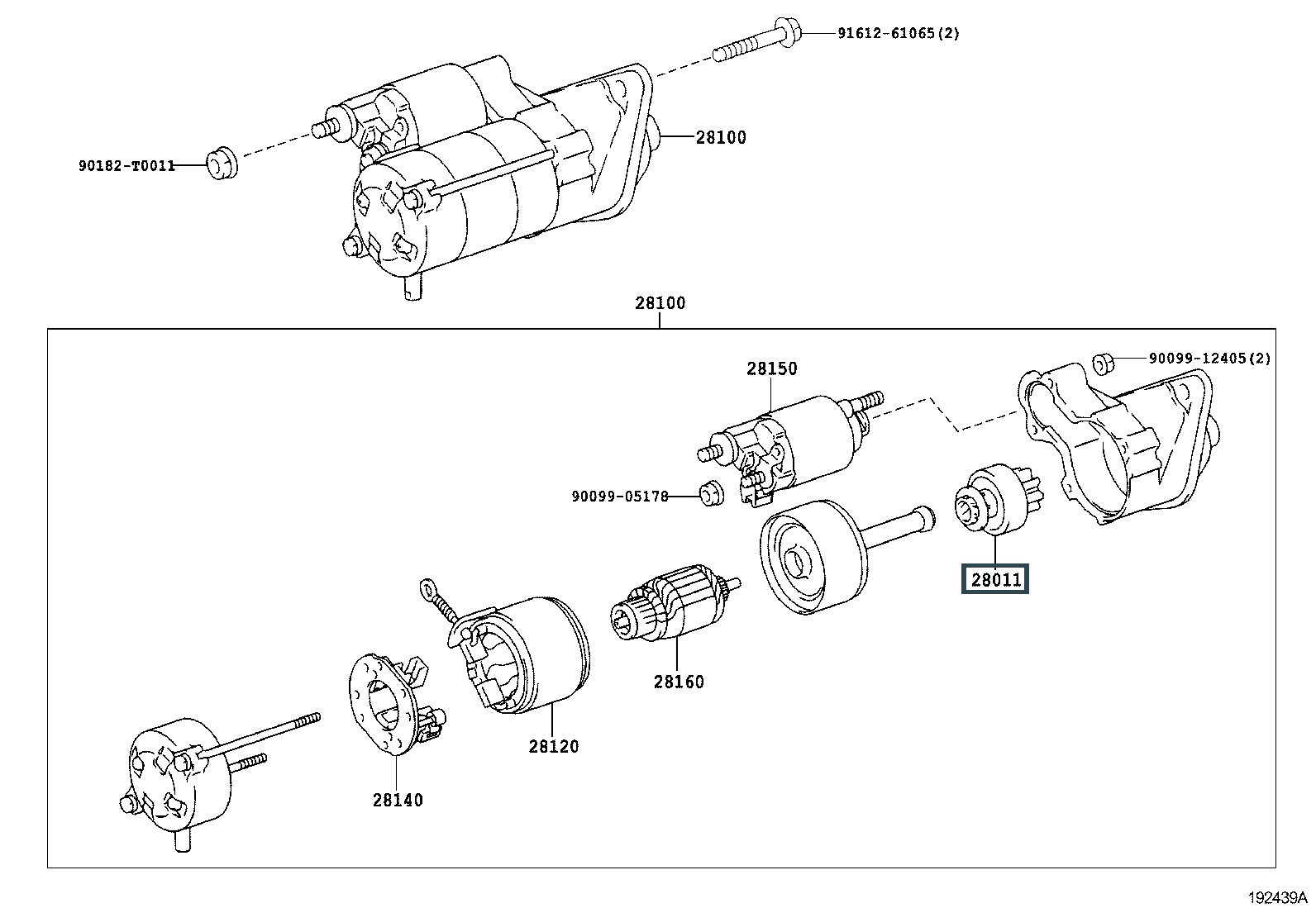 91612-61065(2)

28100

90182-T0011

28100

90099-12405(2)

28150

90099-05178

28011

28160

28120

28140

192439A