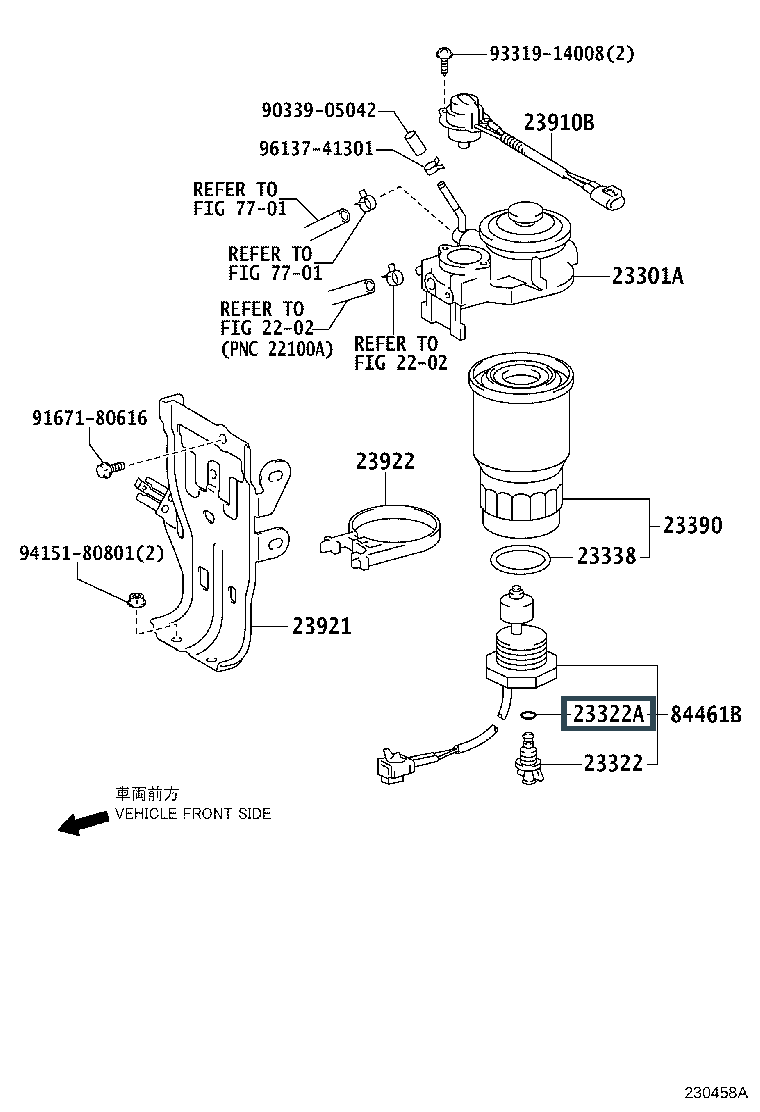 93319-14008(2)
90339-05042
23910B
96137-41301
REFER TO FIG 77-01
REFER TO FIG 77-01
23301A
REFER TO FIG 22-02 (PNC 22100A)
REFER TO FIG 22-02
91671-80616
23922
23390
94151-80801(2)
23338
23921
23322A
84461B
23322
車両前方
VEHICLE FRONT SIDE
230458A