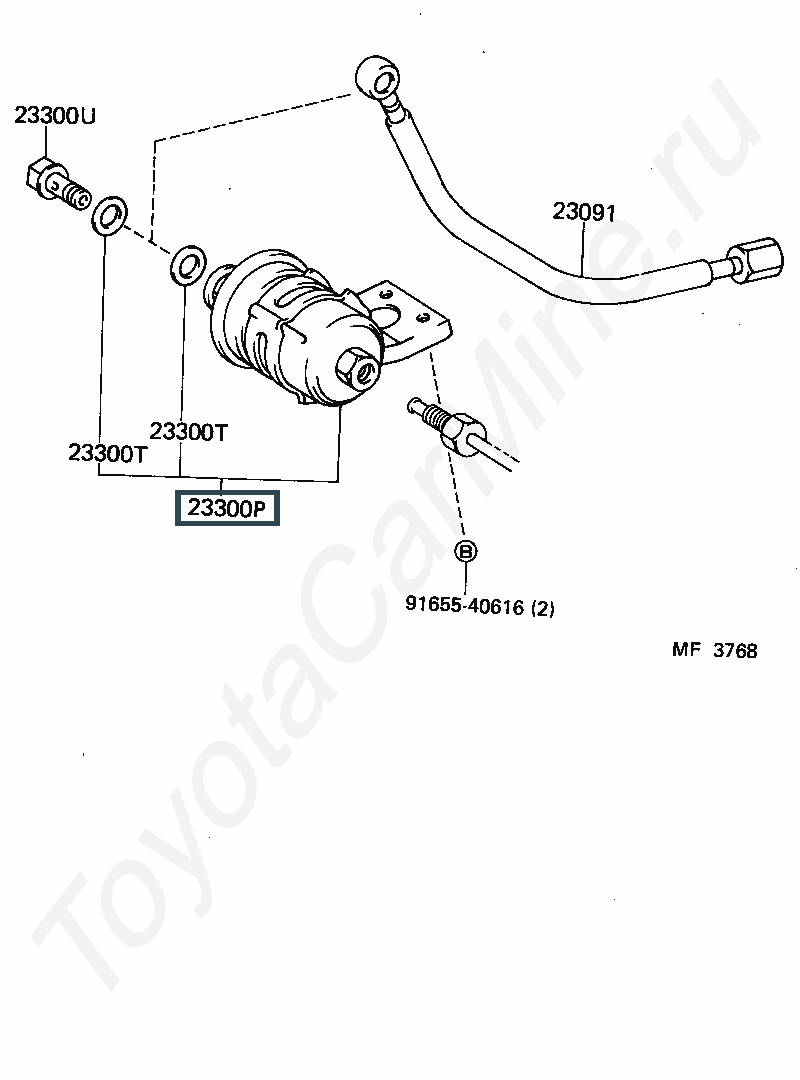 23300U

23091

23300T

23300T

23300P

B

91655-40616 (2)

MF 3768

ToyotaCarMine.ru