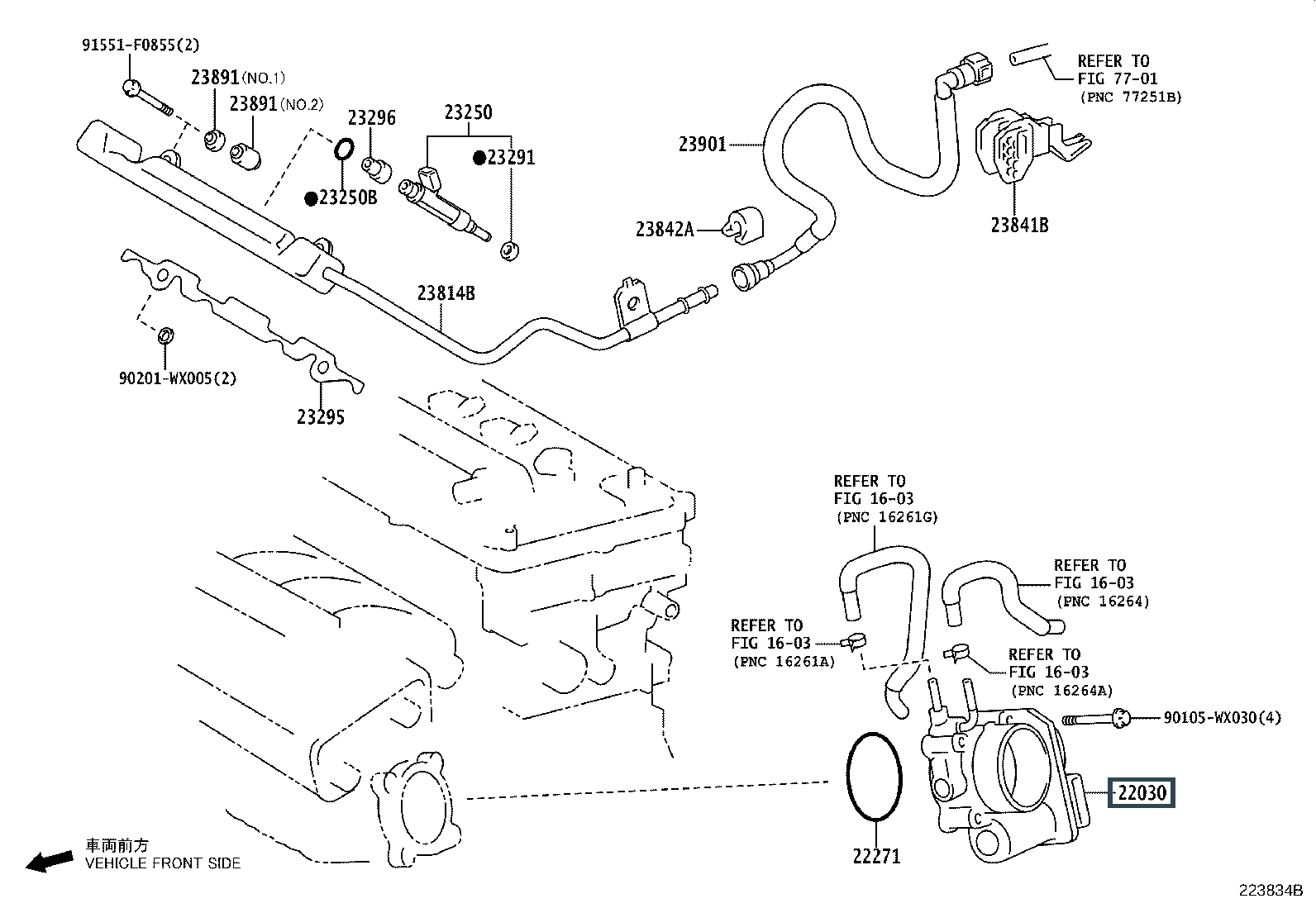 91551-F0855(2)
23891(NO.1)
23891(NO.2)
23296
23250
●23291
●23250B
23901
REFER TO
FIG 77-01
(PNC 77251B)
23841B
23842A
23814B
90201-WX005(2)
23295
REFER TO
FIG 16-03
(PNC 16261G)
REFER TO
FIG 16-03
(PNC 16264)
REFER TO
FIG 16-03
(PNC 16261A)
REFER TO
FIG 16-03
(PNC 16264A)
90105-WX030(4)
22030
22271
車両前方
VEHICLE FRONT SIDE
223834B