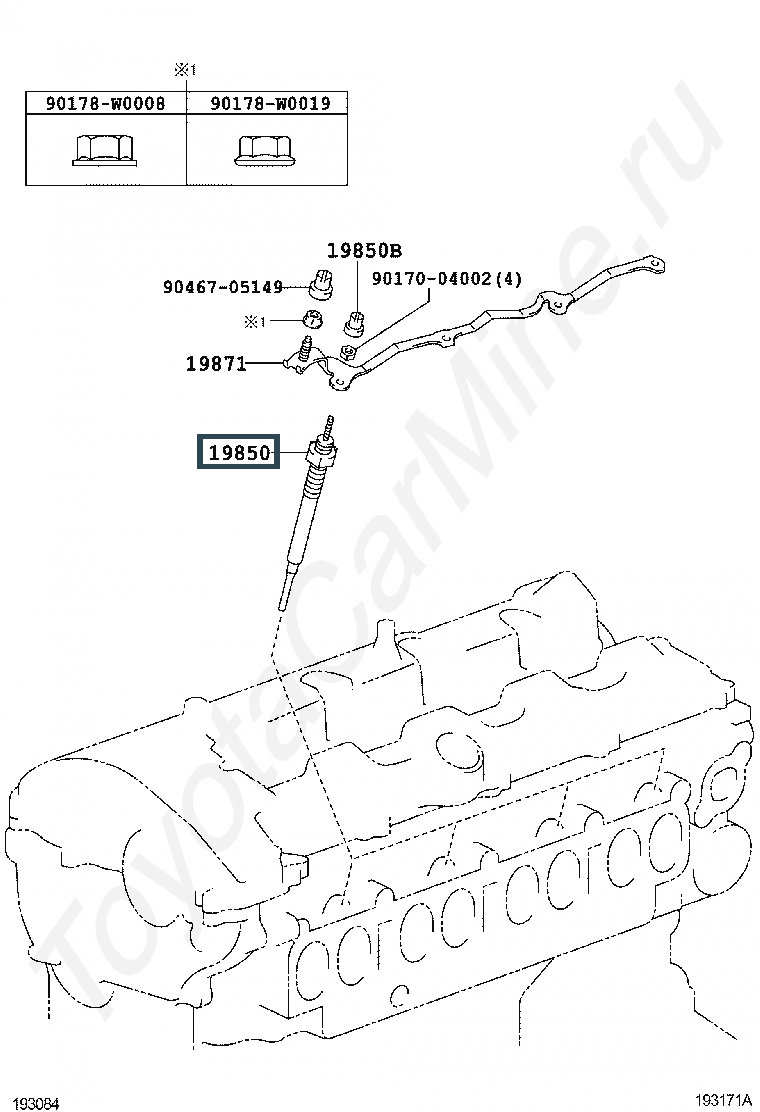 ※1

| 90178-W0008 | 90178-W0019 |
|---|---|
| | |

19850B
90467-05149
90170-04002(4)
※1
19871
19850

ToyotaCarMine.ru

193084
193171A