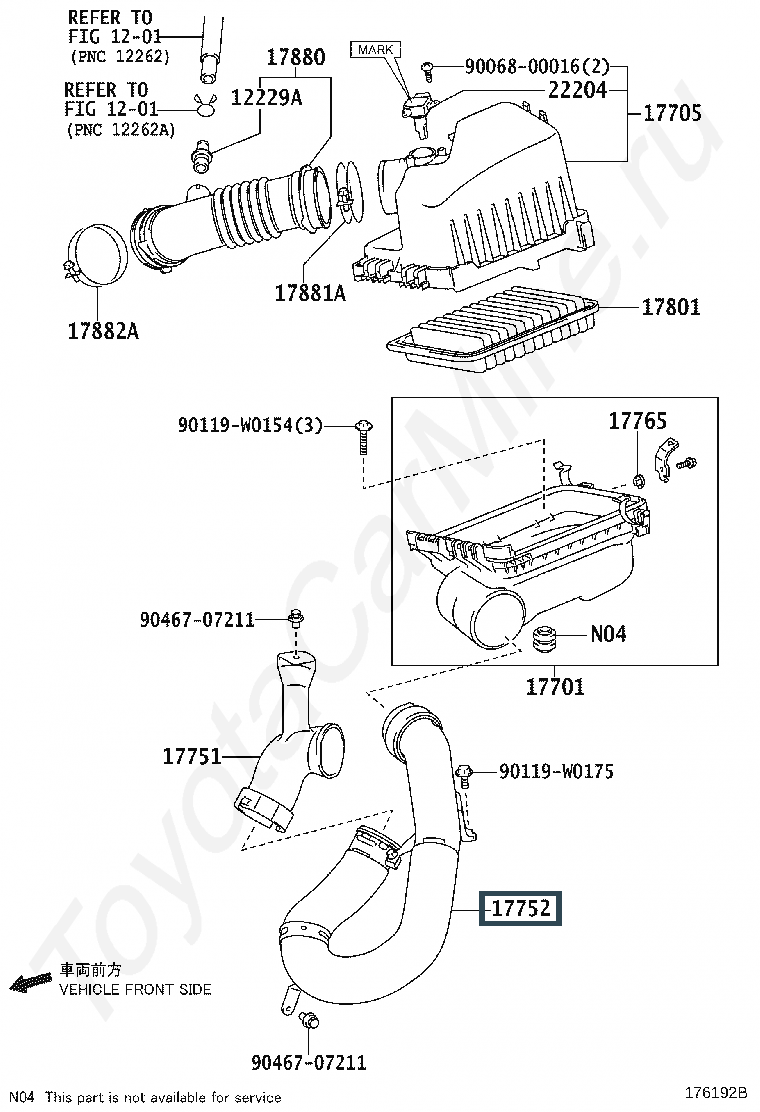 REFER TO
FIG 12-01
(PNC 12262)

REFER TO
FIG 12-01
(PNC 12262A)

17880

12229A

MARK

90068-00016(2)

22204

17705

17881A

17882A

17801

90119-W0154(3)

17765

N04

17701

90467-07211

17751

90119-W0175

17752

車両前方
VEHICLE FRONT SIDE

90467-07211

N04 This part is not available for service

176192B

ToyotaCarMine.ru