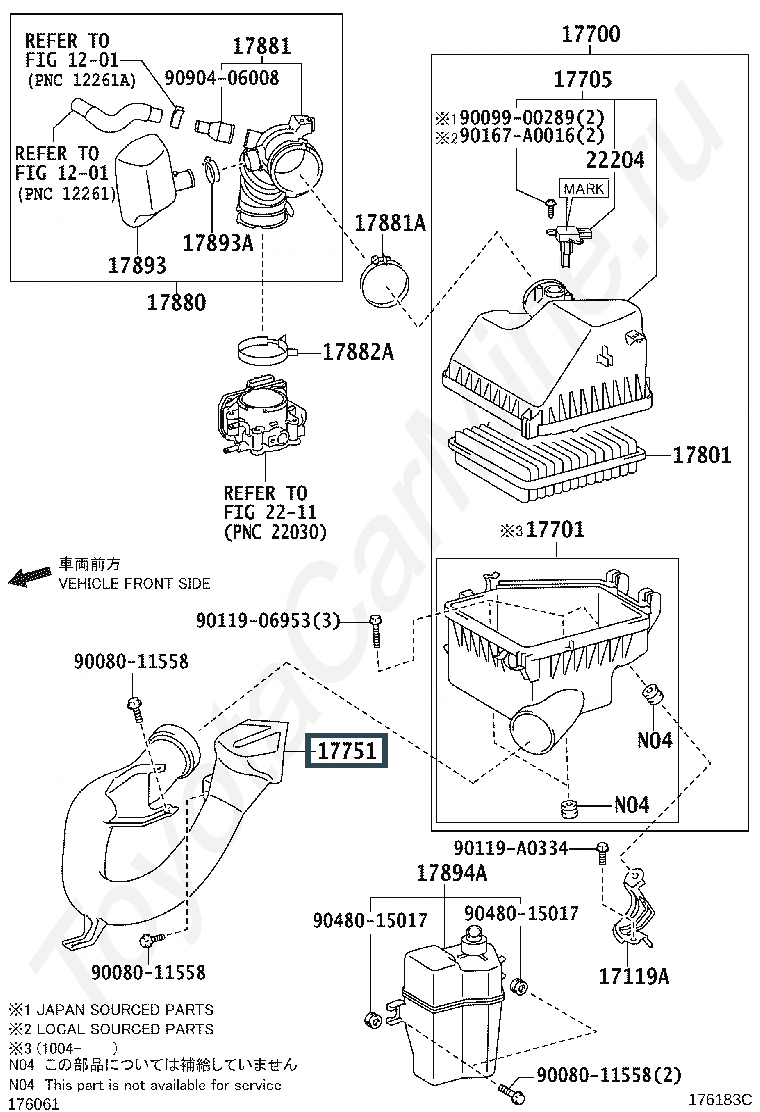 REFER TO FIG 12-01 (PNC 12261A)

17881

90904-06008

REFER TO FIG 12-01 (PNC 12261)

17893

17893A

17880

17881A

17882A

REFER TO FIG 22-11 (PNC 22030)

17700

17705

※1 90099-00289(2)
※2 90167-A0016(2)

22204

MARK

17801

※3 17701

車両前方
VEHICLE FRONT SIDE

90119-06953(3)

90080-11558

17751

N04

N04

90119-A0334

17894A

90480-15017

90480-15017

17119A

90080-11558

90080-11558(2)

※1 JAPAN SOURCED PARTS
※2 LOCAL SOURCED PARTS
※3 (1004- )
N04 この部品については補給していません
N04 This part is not available for service

176061

176183C

ToyotaCarMine.ru