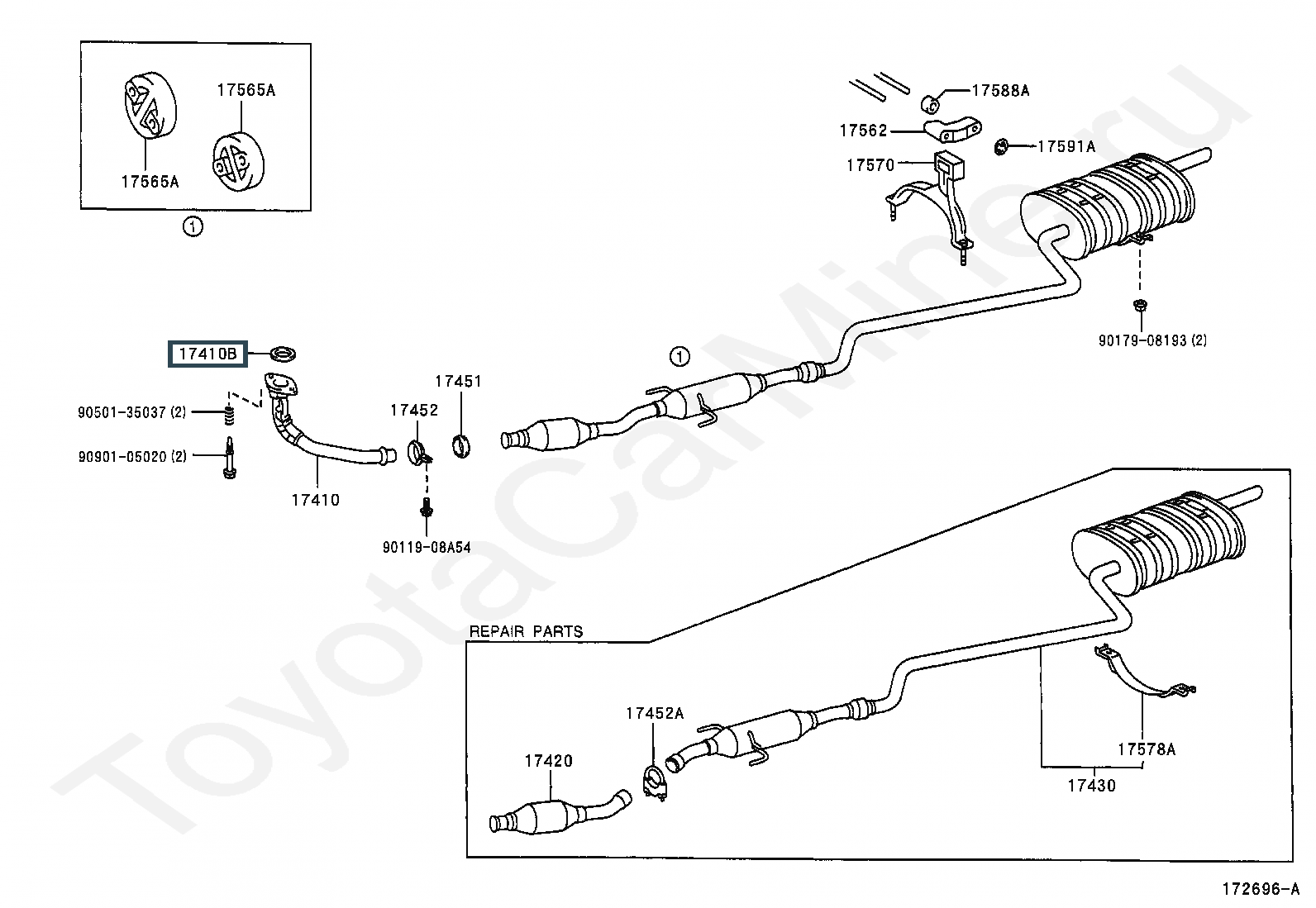 17565A
17565A
①
17588A
17562
17591A
17570
90179-08193 (2)
17410B
①
17451
17452
90501-35037 (2)
90901-05020 (2)
17410
90119-08A54
REPAIR PARTS
17452A
17420
17578A
17430
172696-A
ToyotaCarMine.ru