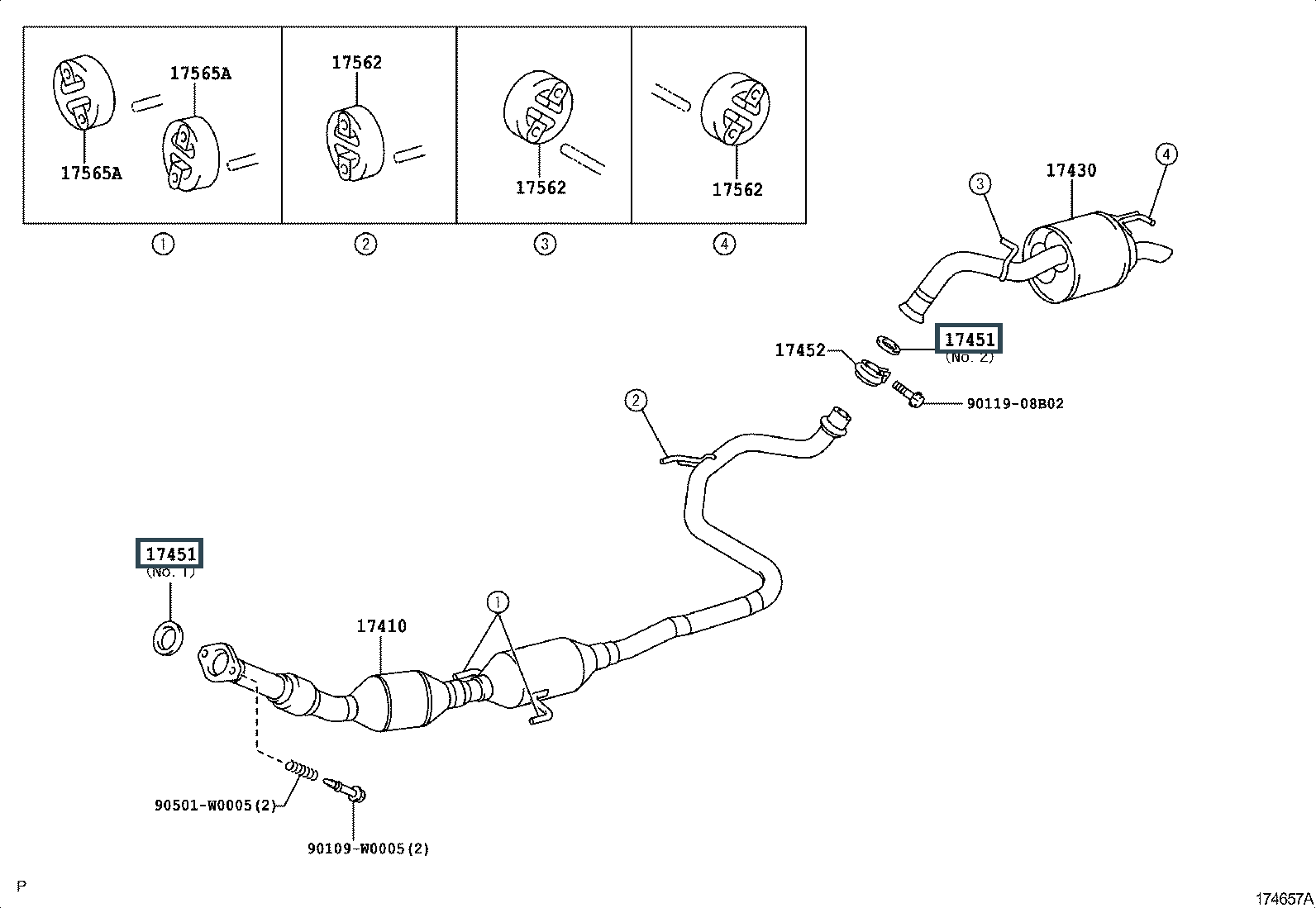 17565A
17565A
17562
17562
17562
①
②
③
④
③
17430
④
17452
17451
(No. 2)
90119-08B02
②
17451
(No. 1)
17410
①
90501-W0005(2)
90109-W0005(2)
P
174657A