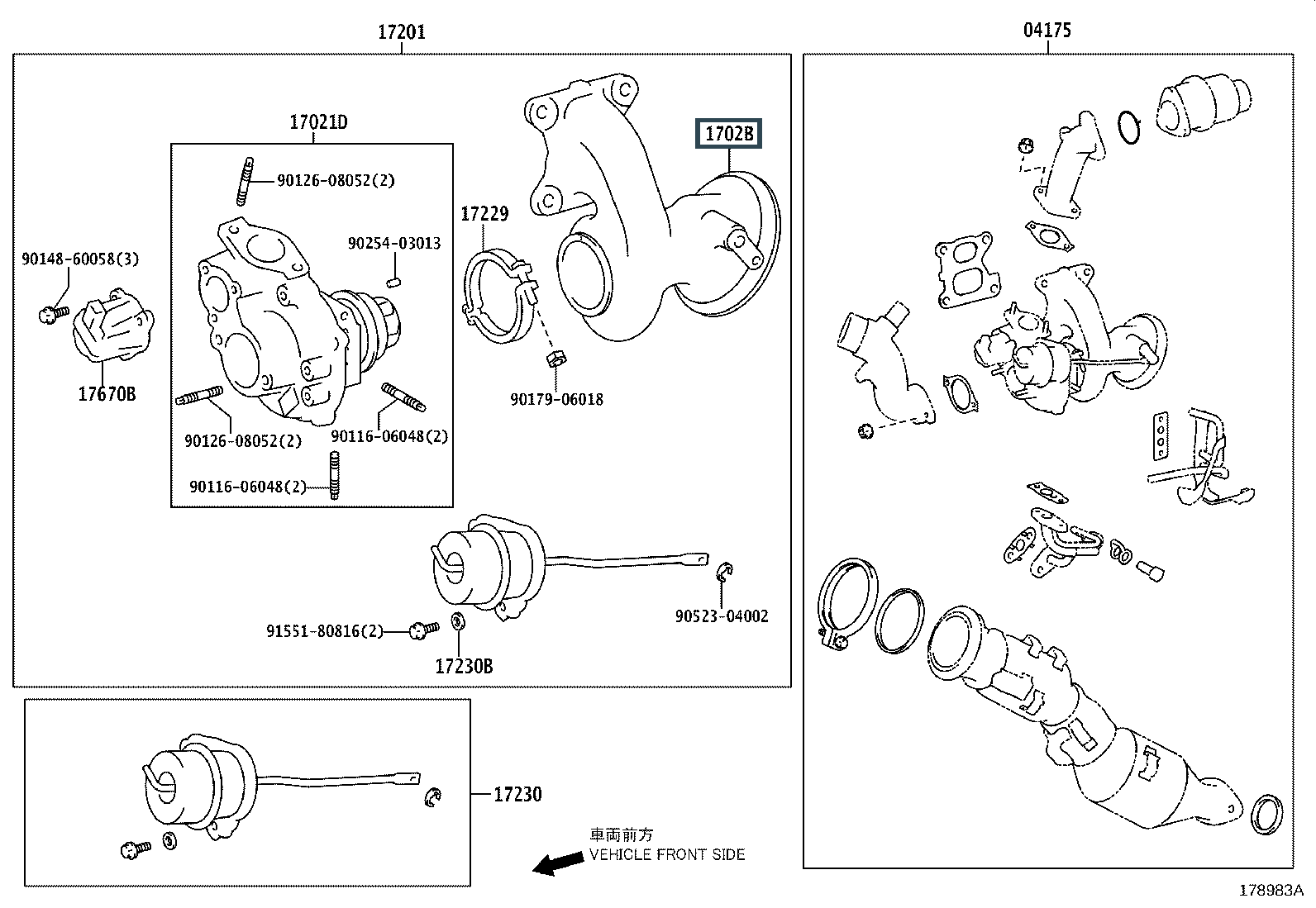 17201

04175

17021D

1702B

90126-08052(2)

17229

90254-03013

90148-60058(3)

17670B

90179-06018

90126-08052(2)

90116-06048(2)

90116-06048(2)

90523-04002

91551-80816(2)

17230B

17230

車両前方
VEHICLE FRONT SIDE

178983A