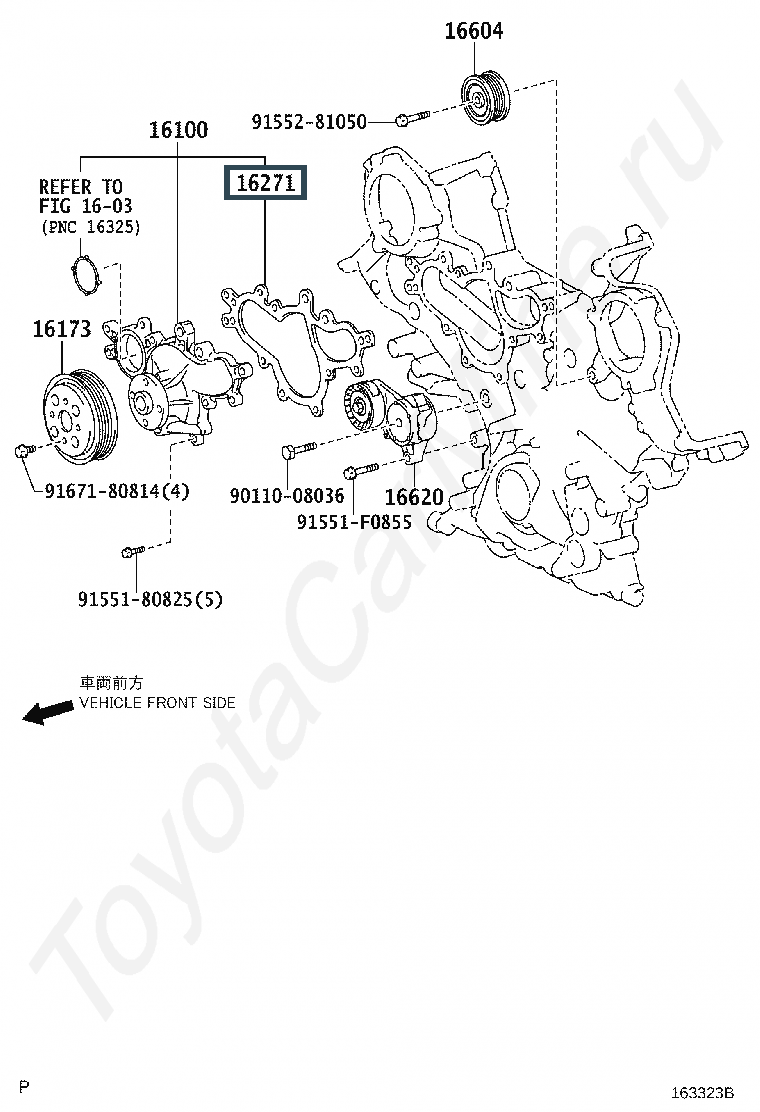 16604
91552-81050
16100
16271
REFER TO
FIG 16-03
(PNC 16325)
16173
91671-80814(4)
90110-08036
16620
91551-F0855
91551-80825(5)

車両前方
VEHICLE FRONT SIDE

ToyotaCarInfo.ru

P
163323B