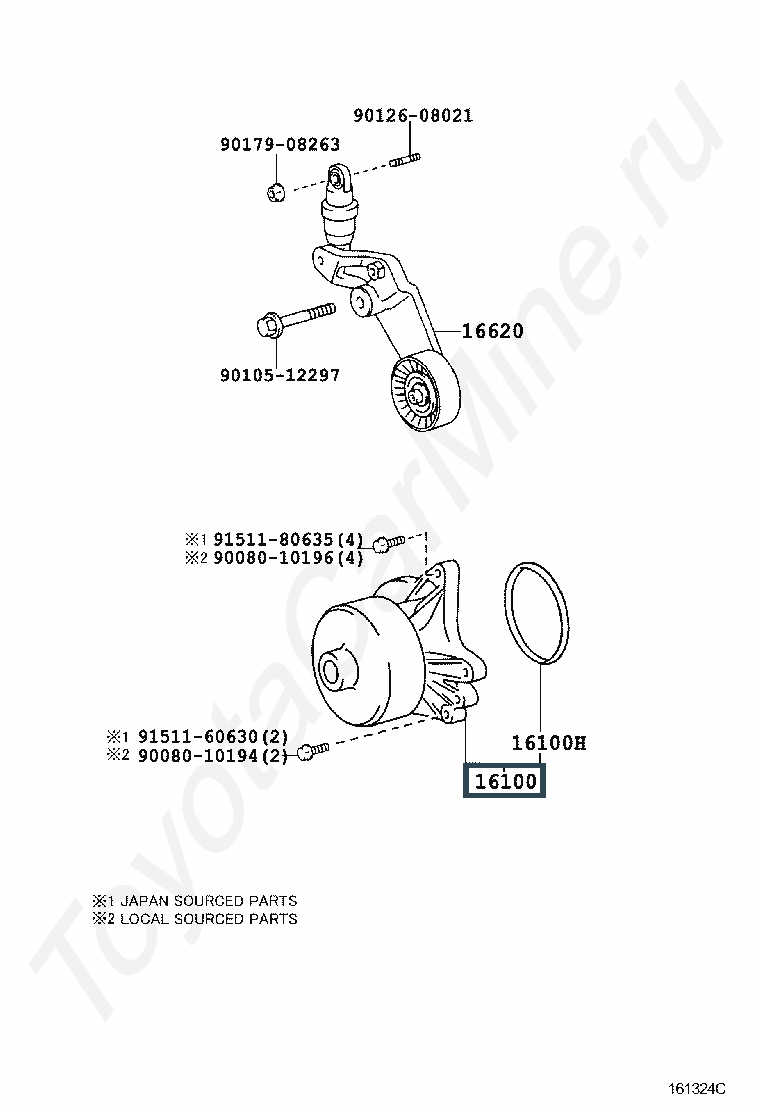 90126-08021
90179-08263
16620
90105-12297

※1 91511-80635(4)
※2 90080-10196(4)

※1 91511-60630(2)
※2 90080-10194(2)

16100H
16100

※1 JAPAN SOURCED PARTS
※2 LOCAL SOURCED PARTS

ToyotaCarMine.ru

161324C