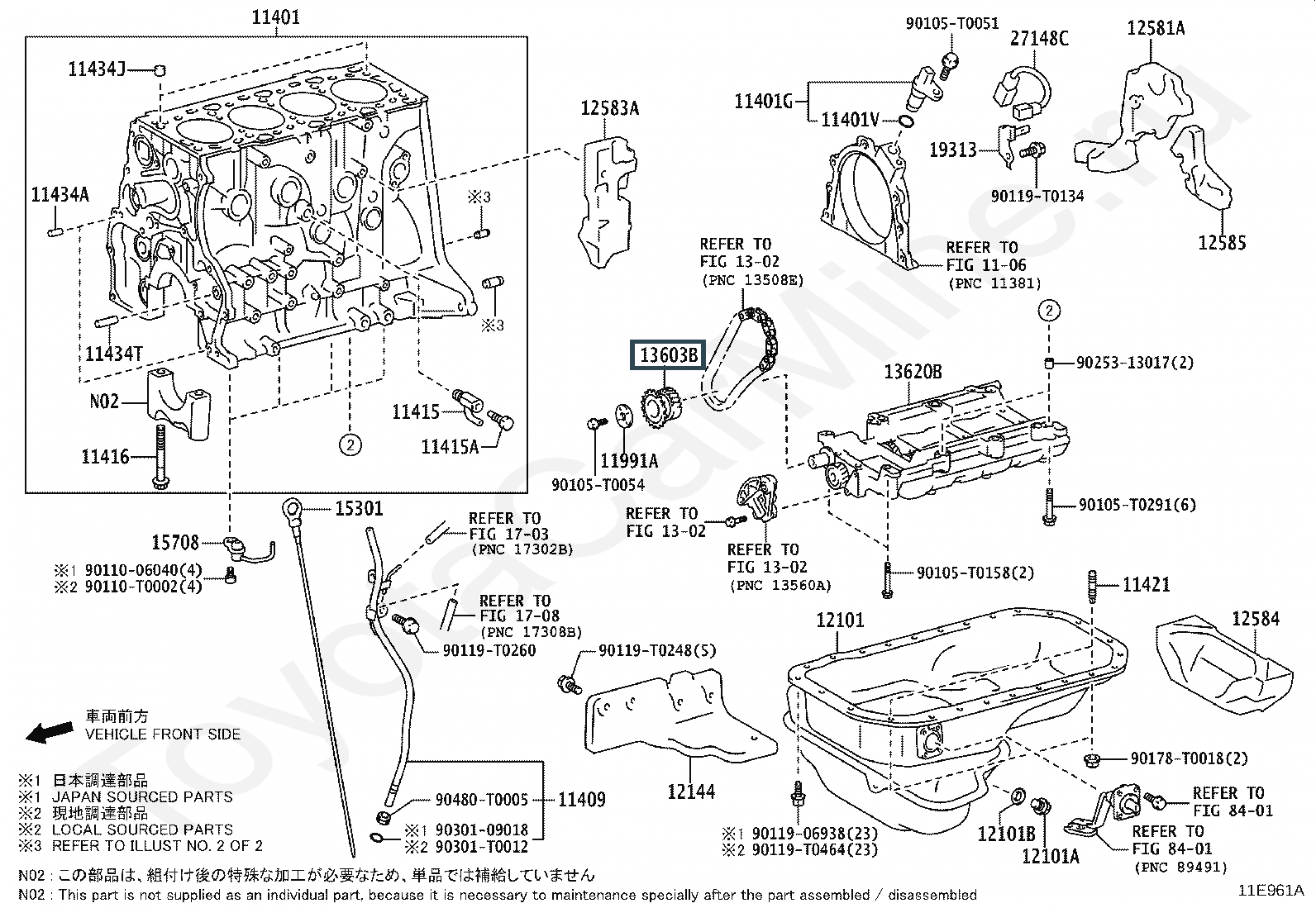 11401

11434J

11434A

※3

※3

11434T

N02

11416

11415

11415A

②

12583A

90105-T0051

27148C

12581A

11401G

11401V

19313

90119-T0134

12585

REFER TO FIG 11-06 (PNC 11381)

REFER TO FIG 13-02 (PNC 13508E)

13603B

11991A

90105-T0054

②

90253-13017(2)

13620B

90105-T0291(6)

REFER TO FIG 13-02

REFER TO FIG 13-02 (PNC 13560A)

90105-T0158(2)

15301

15708

※1 90110-06040(4)
※2 90110-T0002(4)

REFER TO FIG 17-03 (PNC 17302B)

REFER TO FIG 17-08 (PNC 17308B)

90119-T0260

90119-T0248(5)

12144

11421

12101

12584

90178-T0018(2)

REFER TO FIG 84-01

REFER TO FIG 84-01 (PNC 89491)

12101B

12101A

※1 90119-06938(23)
※2 90119-T0464(23)

90480-T0005

11409

※1 90301-09018
※2 90301-T0012

車両前方
VEHICLE FRONT SIDE

※1 日本調達部品
※1 JAPAN SOURCED PARTS
※2 現地調達部品
※2 LOCAL SOURCED PARTS
※3 REFER TO ILLUST NO. 2 OF 2

N02 : この部品は、組付け後の特殊な加工が必要なため、単品では補給していません
N02 : This part is not supplied as an individual part, because it is necessary to maintenance specially after the part assembled / disassembled

11E961A

ToyotaCarMine.ru