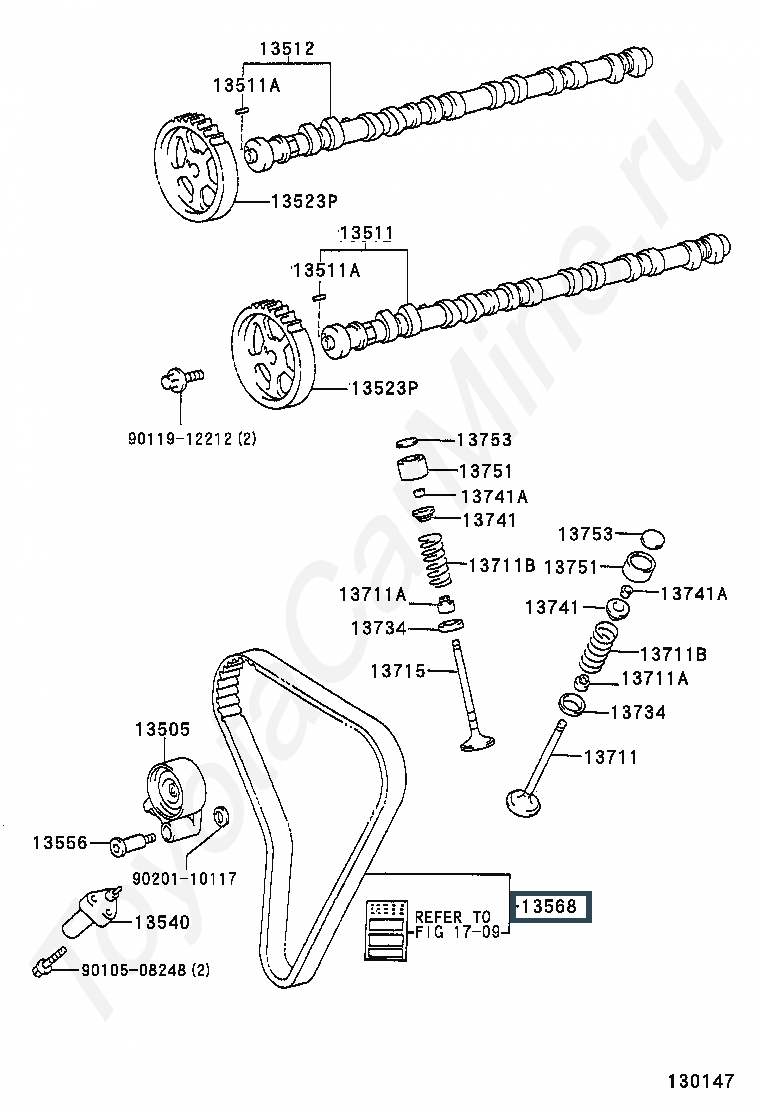 13512
13511A
13523P
13511
13511A
13523P
90119-12212 (2)
13753
13751
13741A
13741
13711B
13711A
13734
13715
13753
13751
13741A
13741
13711B
13711A
13734
13711
13505
13556
90201-10117
13540
90105-08248 (2)
REFER TO
FIG 17-09
13568
ToyotaCarMine.ru
130147