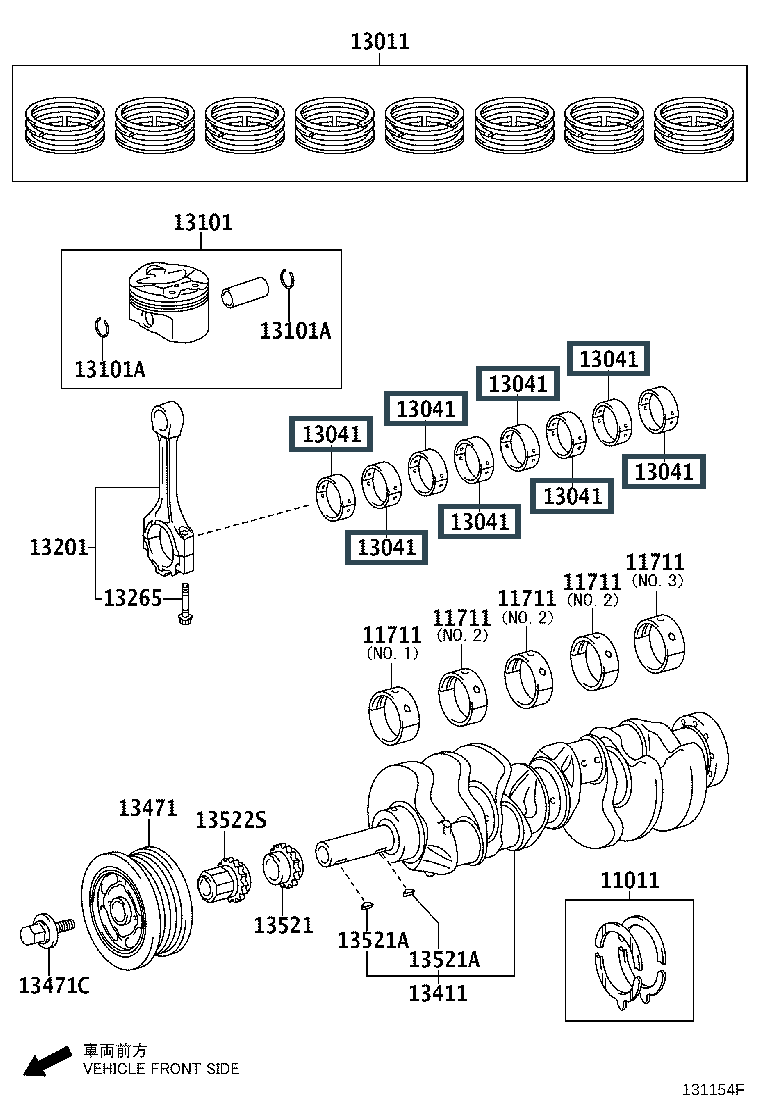 13011

13101

13101A

13101A

13041

13041

13041

13041

13041

13041

13041

13041

13201

13265

11711 (NO. 1)

11711 (NO. 2)

11711 (NO. 2)

11711 (NO. 2)

11711 (NO. 3)

13471

13522S

13521

13521A

13521A

13411

13471C

11011

車両前方
VEHICLE FRONT SIDE

131154F