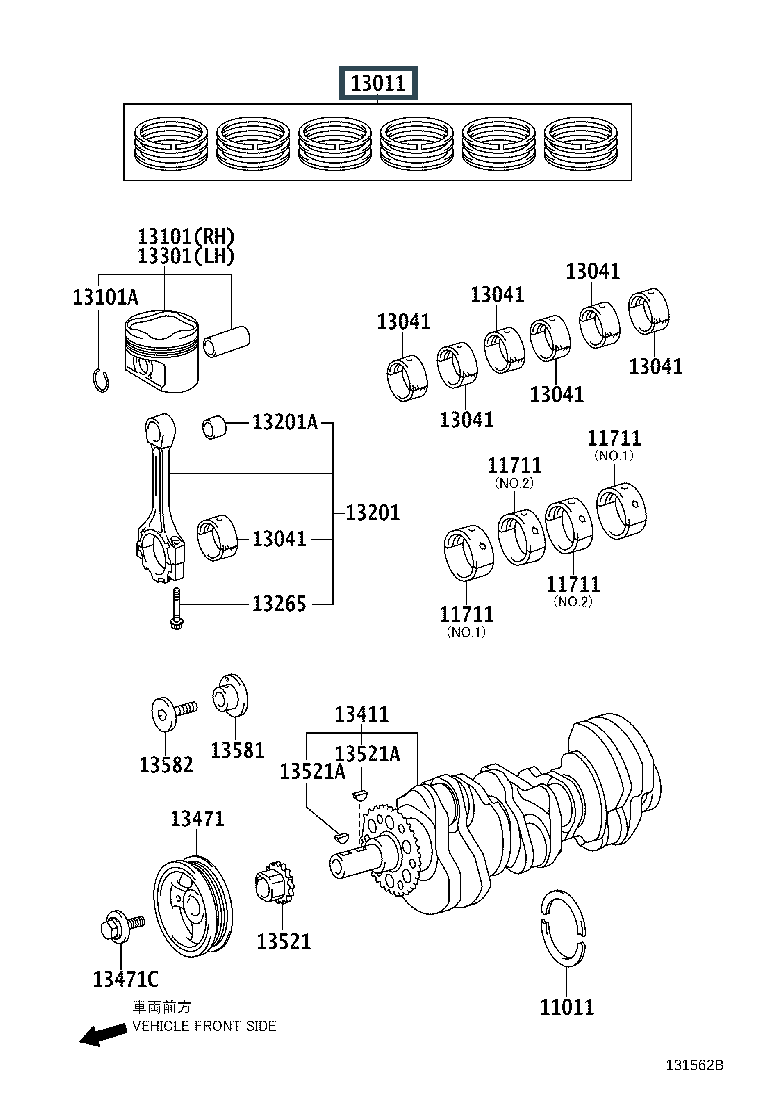 13011

13101(RH)
13301(LH)
13101A

13041
13041
13041
13041
13041
13041

13201A
13201
13041
13265

11711
(NO.1)
11711
(NO.2)
11711
(NO.2)
11711
(NO.1)

13582
13581
13411
13521A
13521A

13471
13521
13471C
11011

車両前方
VEHICLE FRONT SIDE

131562B