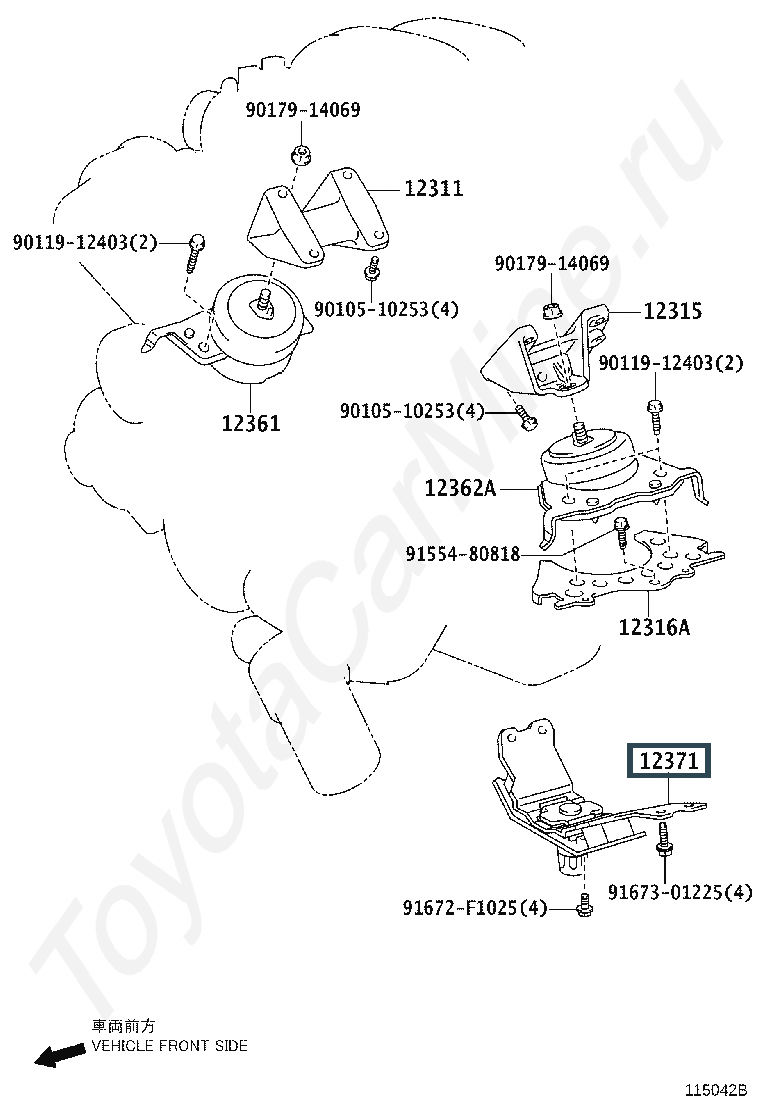 90179-14069
12311
90119-12403(2)
90105-10253(4)
12361
90179-14069
12315
90119-12403(2)
90105-10253(4)
12362A
91554-80818
12316A
12371
91672-F1025(4)
91673-01225(4)
ToyotaCarMine.ru
車両前方
VEHICLE FRONT SIDE
115042B