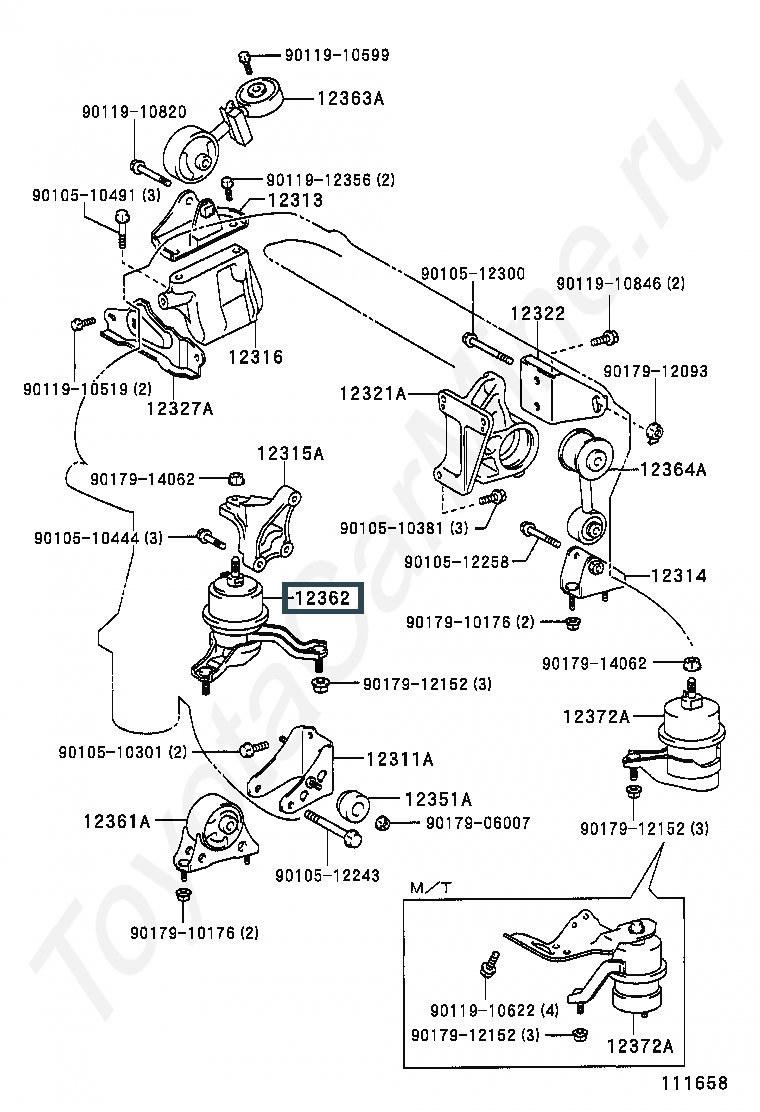 90119-10599
12363A
90119-10820
90119-12356 (2)
90105-10491 (3)
12313
90105-12300
90119-10846 (2)
12322
12316
90119-10519 (2)
12327A
90179-12093
12321A
12315A
90179-14062
12364A
90105-10381 (3)
90105-10444 (3)
90105-12258
12314
12362
90179-10176 (2)
90179-14062
90179-12152 (3)
12372A
90105-10301 (2)
12311A
12351A
12361A
90179-06007
90179-12152 (3)
90105-12243
M/T
90179-10176 (2)
90119-10622 (4)
90179-12152 (3)
12372A
111658
ToyotaCarMine.ru