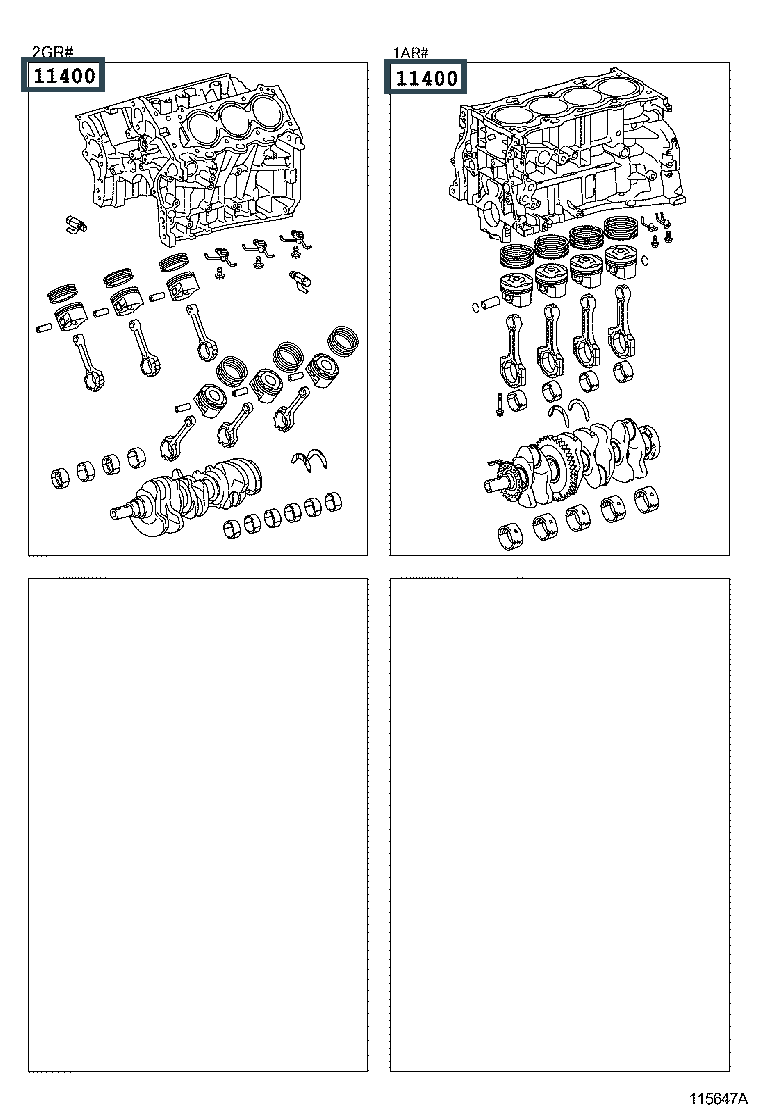 2GR#
11400

1AR#
11400

115647A