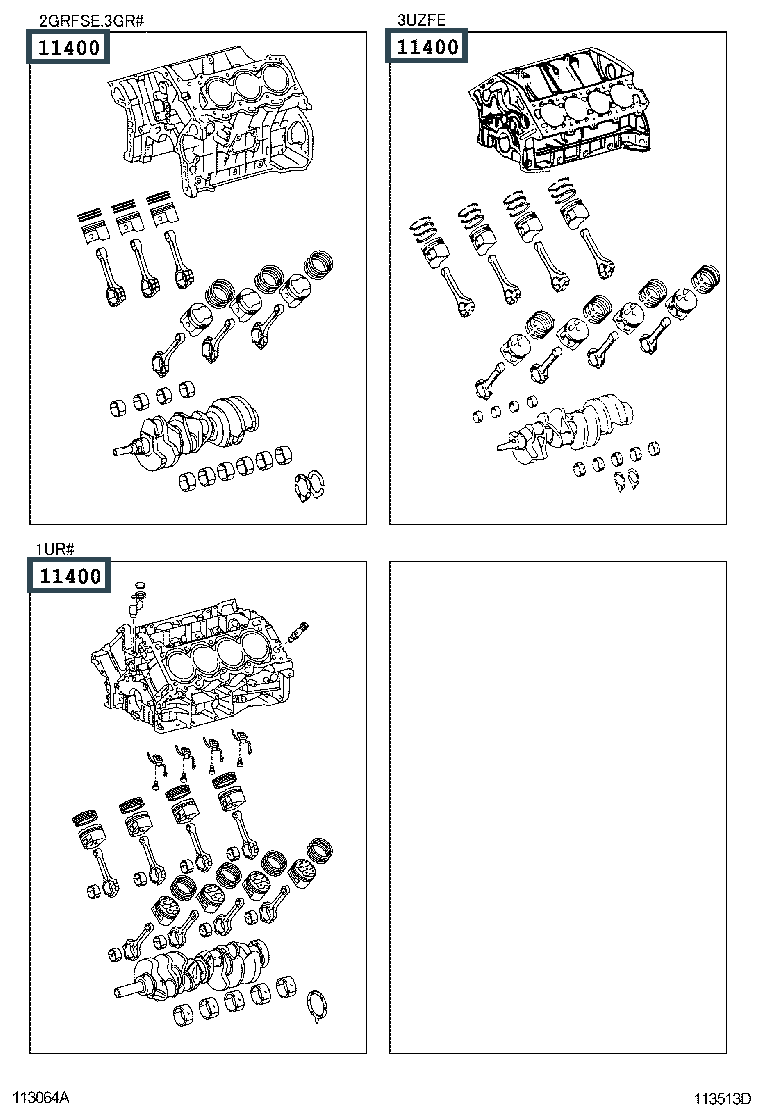 2GRFSE.3GR#
11400

3UZFE
11400

1UR#
11400

113064A

113513D