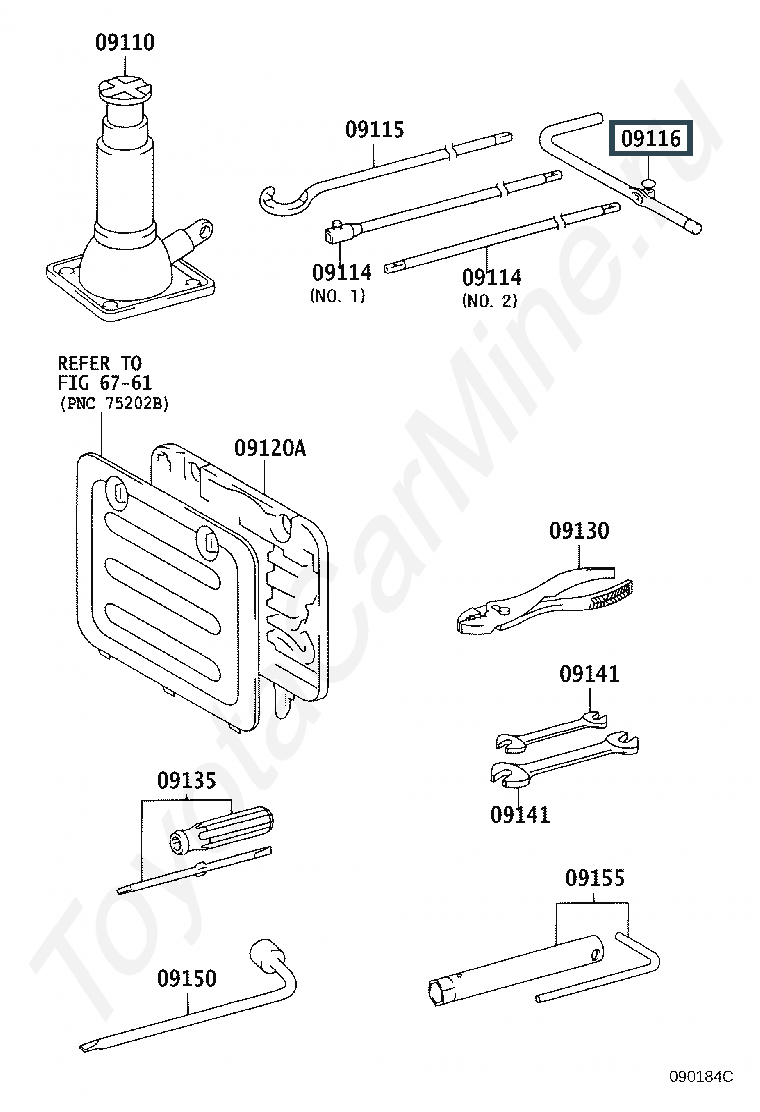 09110

09115

09116

09114
(NO. 1)

09114
(NO. 2)

REFER TO
FIG 67-61
(PNC 75202B)

09120A

09130

09141

09141

09135

09155

09150

090184C

ToyotaCarMine.ru