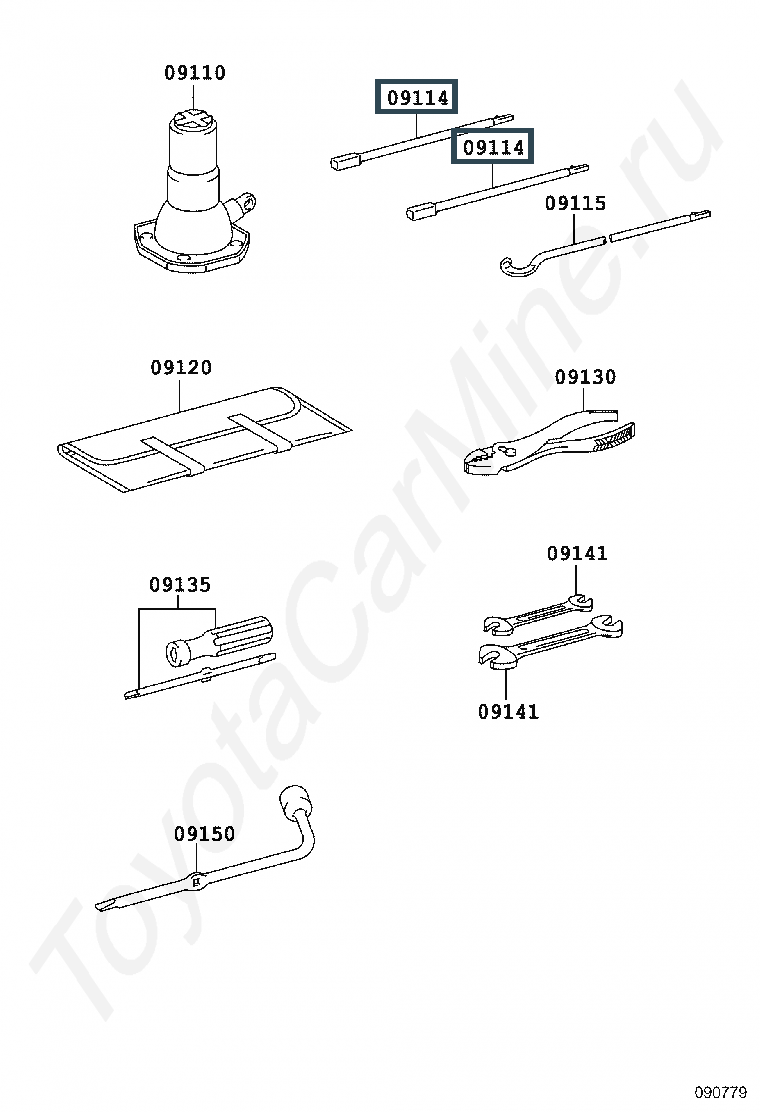 09110
09114
09114
09115
09120
09130
09135
09141
09141
09150
ToyotaCarMine.ru
090779