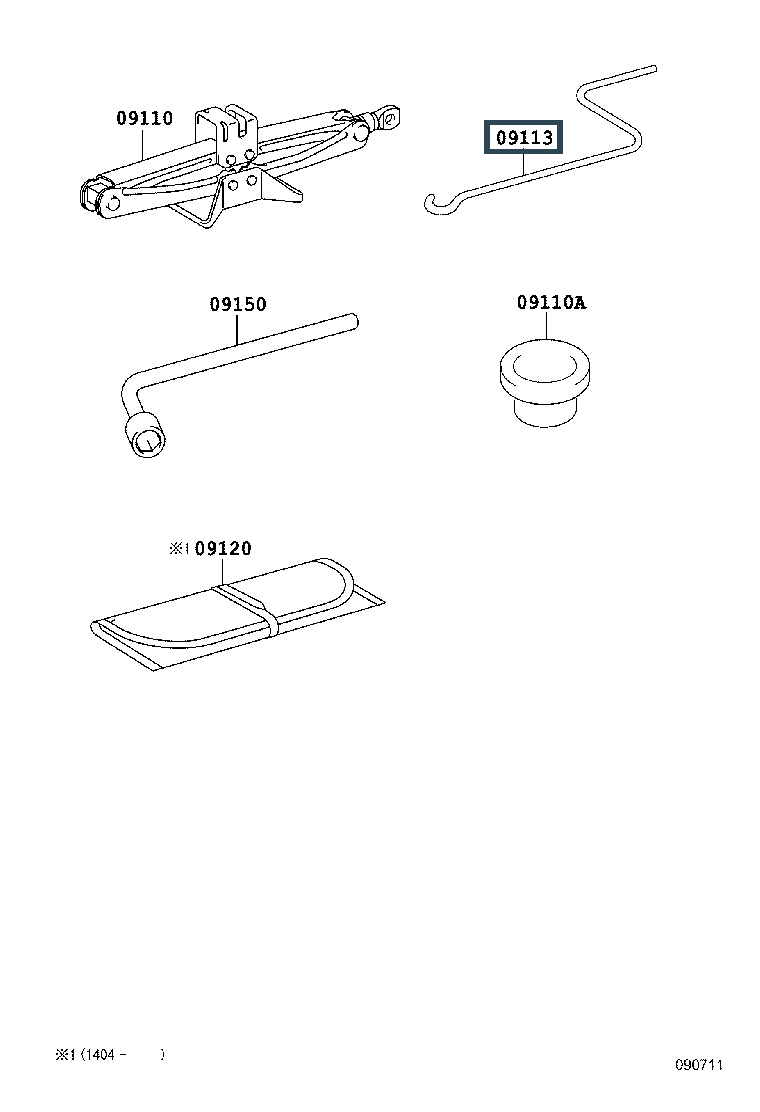 09110

09113

09150

09110A

※1 09120

※1 (1404 - )

090711