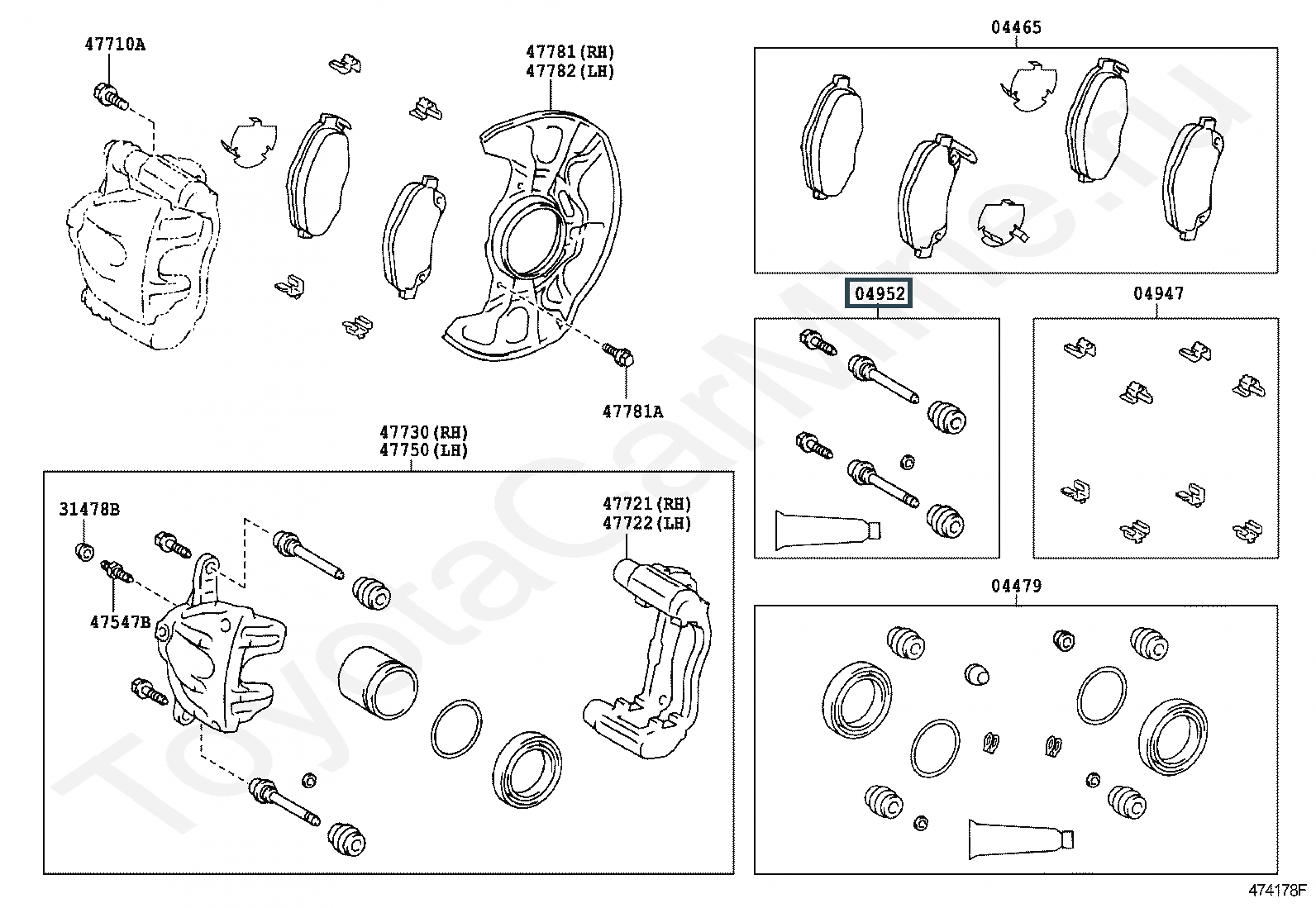 47710A

47781(RH)
47782(LH)

47781A

04465

04952

04947

47730(RH)
47750(LH)

31478B

47547B

47721(RH)
47722(LH)

04479

ToyotaCarMine.ru

474178F