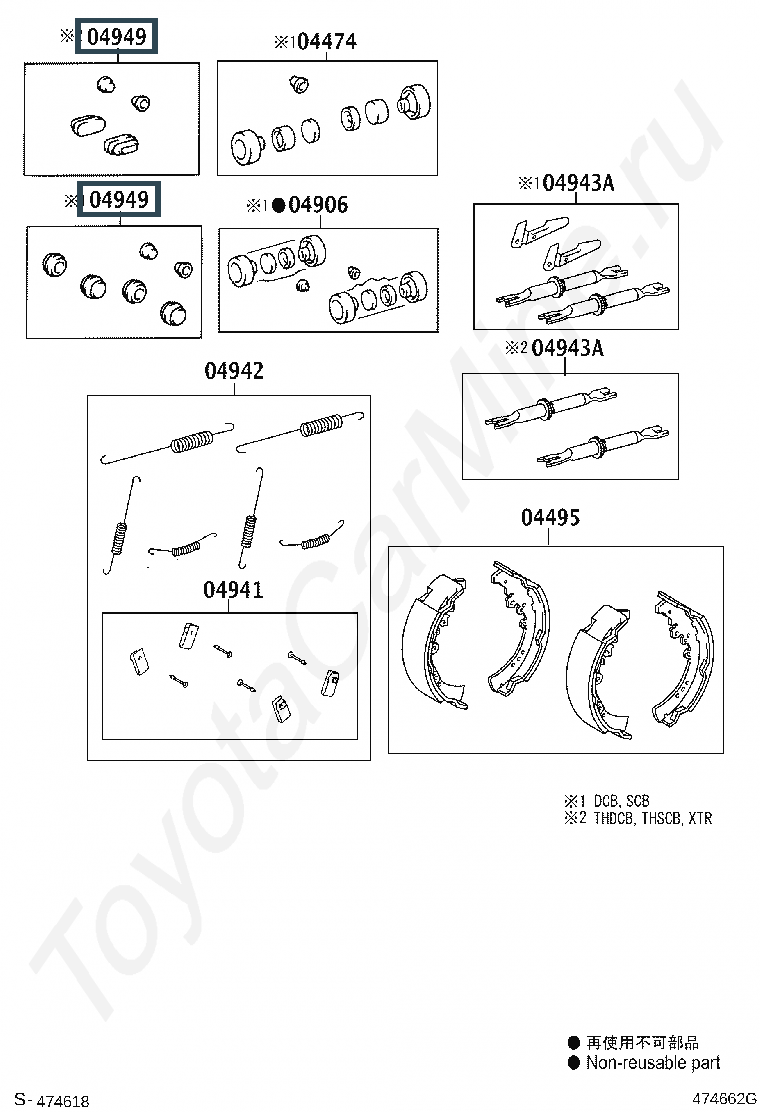 ※ 04949

※1 04474

※ 04949

※1 ● 04906

※1 04943A

※2 04943A

04942

04941

04495

※1 DCB, SCB
※2 THDCB, THSCB, XTR

ToyotaCarMine.ru

● 再使用不可部品
● Non-reusable part

S- 474618

474662G