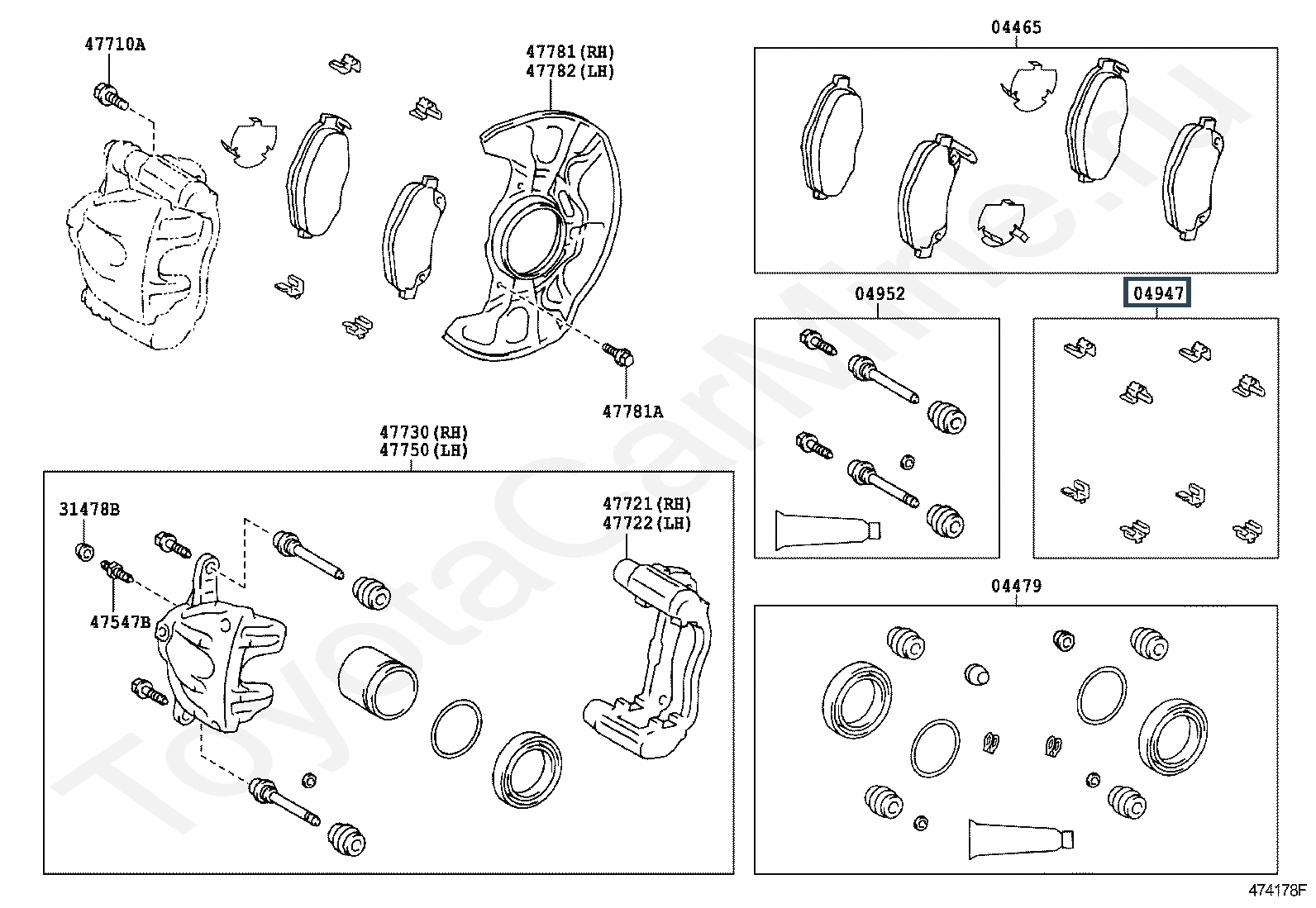 47710A

47781(RH)
47782(LH)

04465

04952

04947

47781A

47730(RH)
47750(LH)

31478B

47721(RH)
47722(LH)

47547B

04479

ToyotaCarMine.ru

474178F